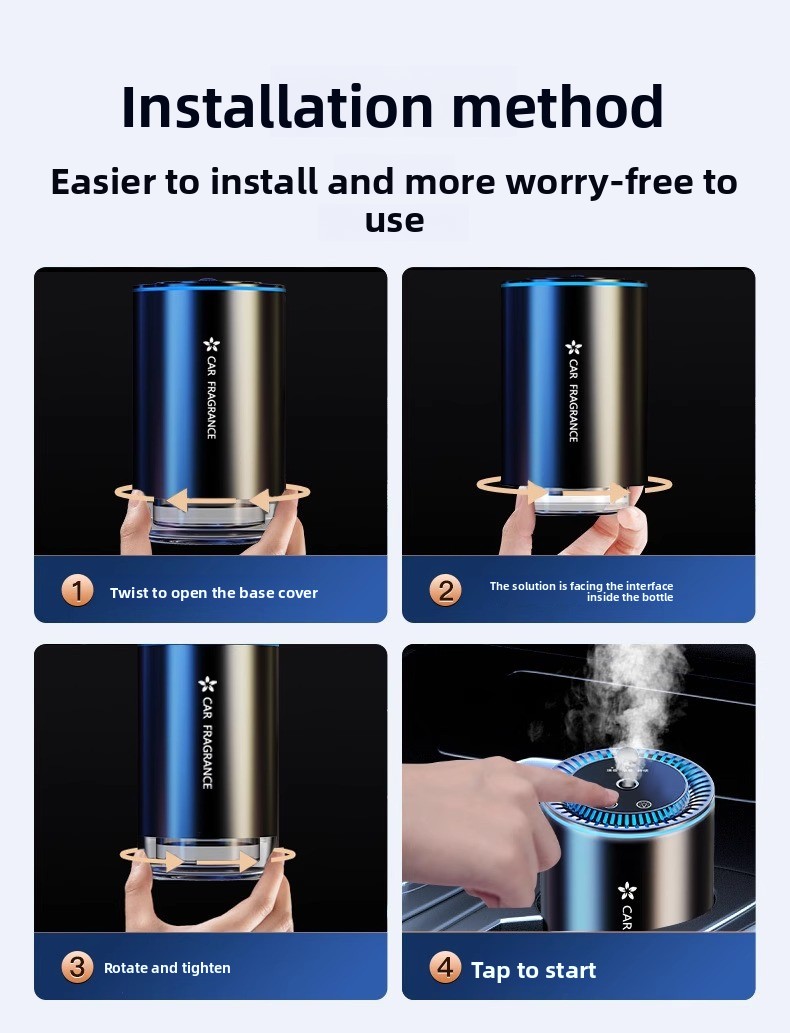 Installation method

Easier to install and more worry-free to use

CAR FRAGRANCE

1 Twist to open the base cover

CAR FRAGRANCE

2 The solution is facing the interface inside the bottle

CAR FRAGRANCE

3 Rotate and tighten

CAR

4 Tap to start