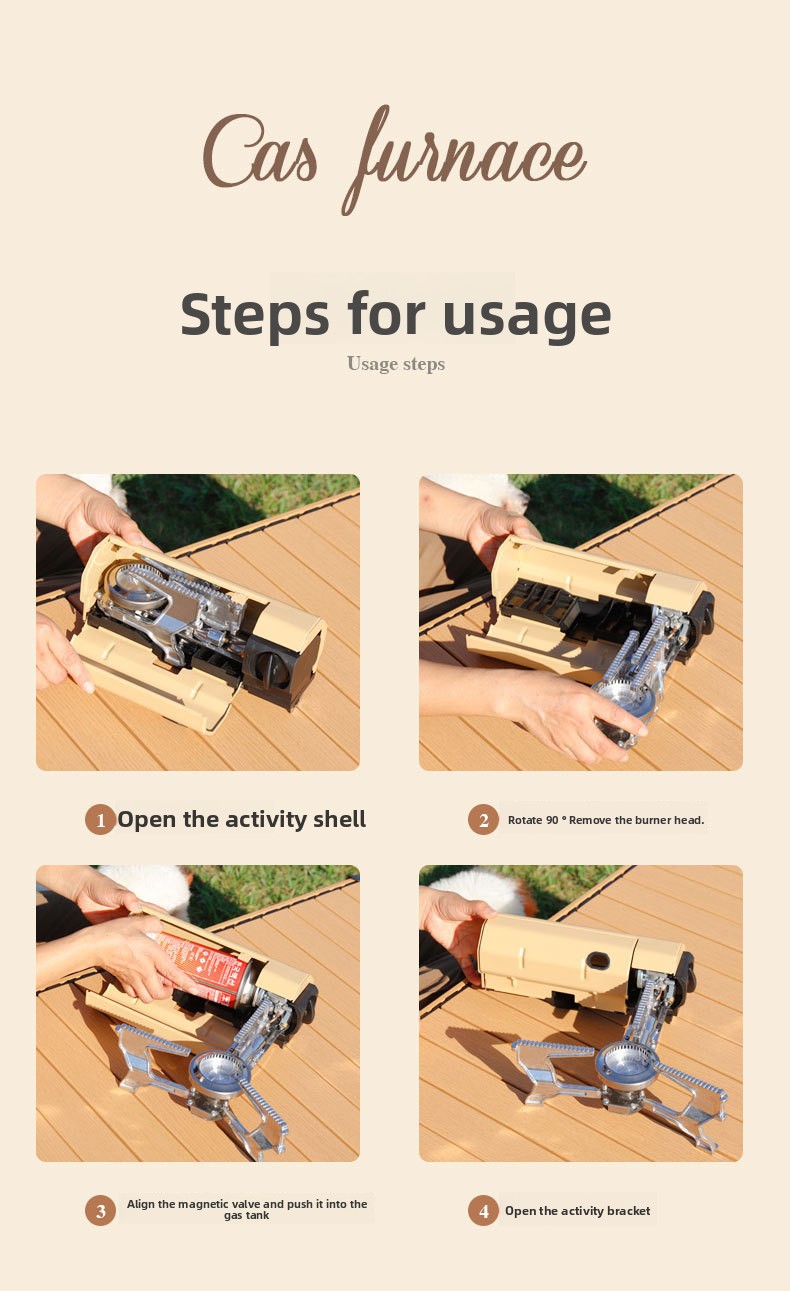 Cas furnace

Steps for usage

Usage steps

1 Open the activity shell

2 Rotate 90 ° Remove the burner head.

3 Align the magnetic valve and push it into the gas tank

4 Open the activity bracket