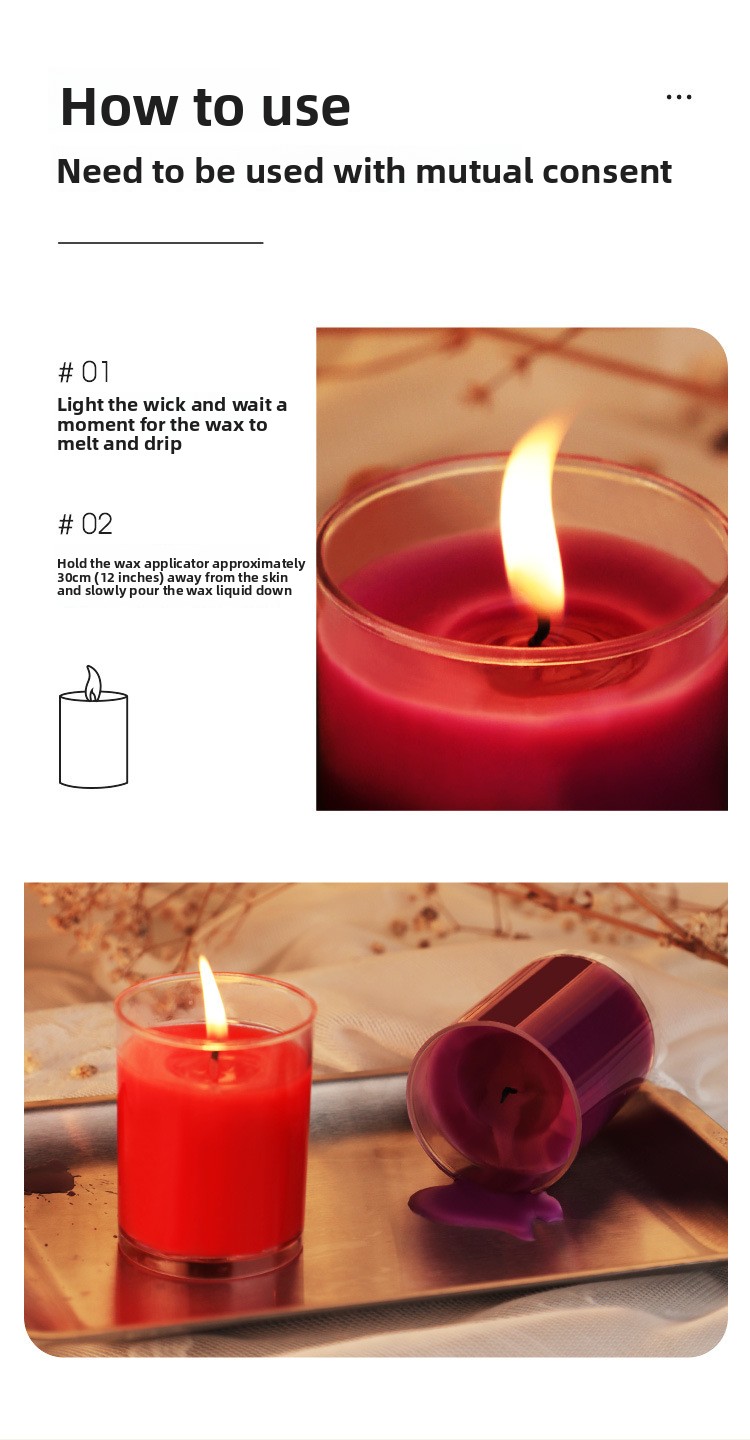 How to use

...

Need to be used with mutual consent

# 01

Light the wick and wait a moment for the wax to melt and drip

# 02

Hold the wax applicator approximately 30cm (12 inches) away from the skin and slowly pour the wax liquid down