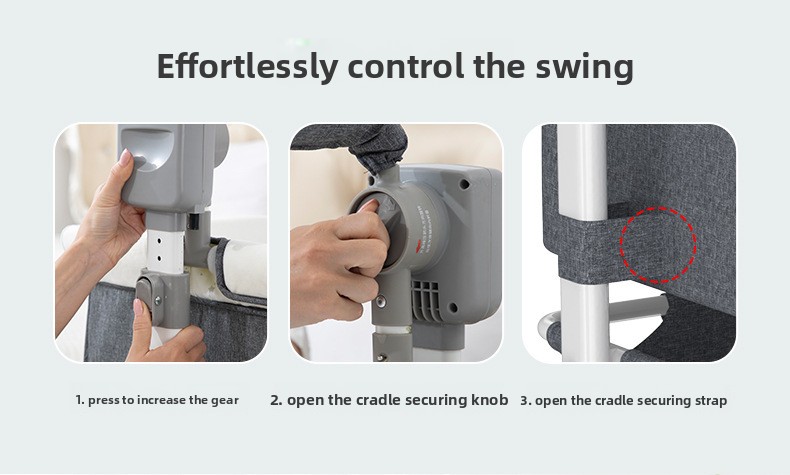 Effortlessly control the swing

1. press to increase the gear

2. open the cradle securing knob

3. open the cradle securing strap