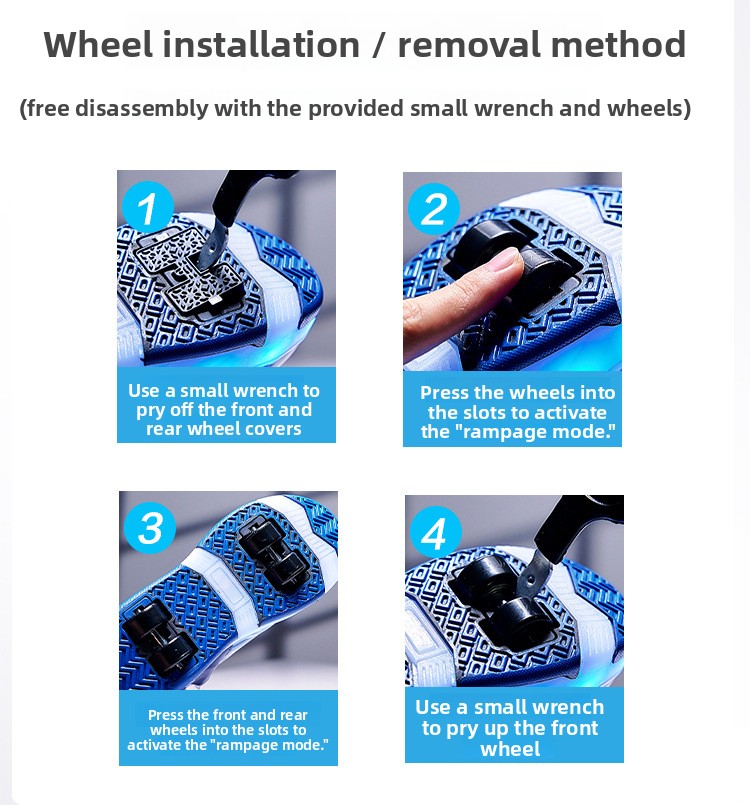 Wheel installation / removal method

(free disassembly with the provided small wrench and wheels)

1

Use a small wrench to pry off the front and rear wheel covers

2

Press the wheels into the slots to activate the "rampage mode."

3

Press the front and rear wheels into the slots to activate the "rampage mode."

4

Use a small wrench to pry up the front wheel