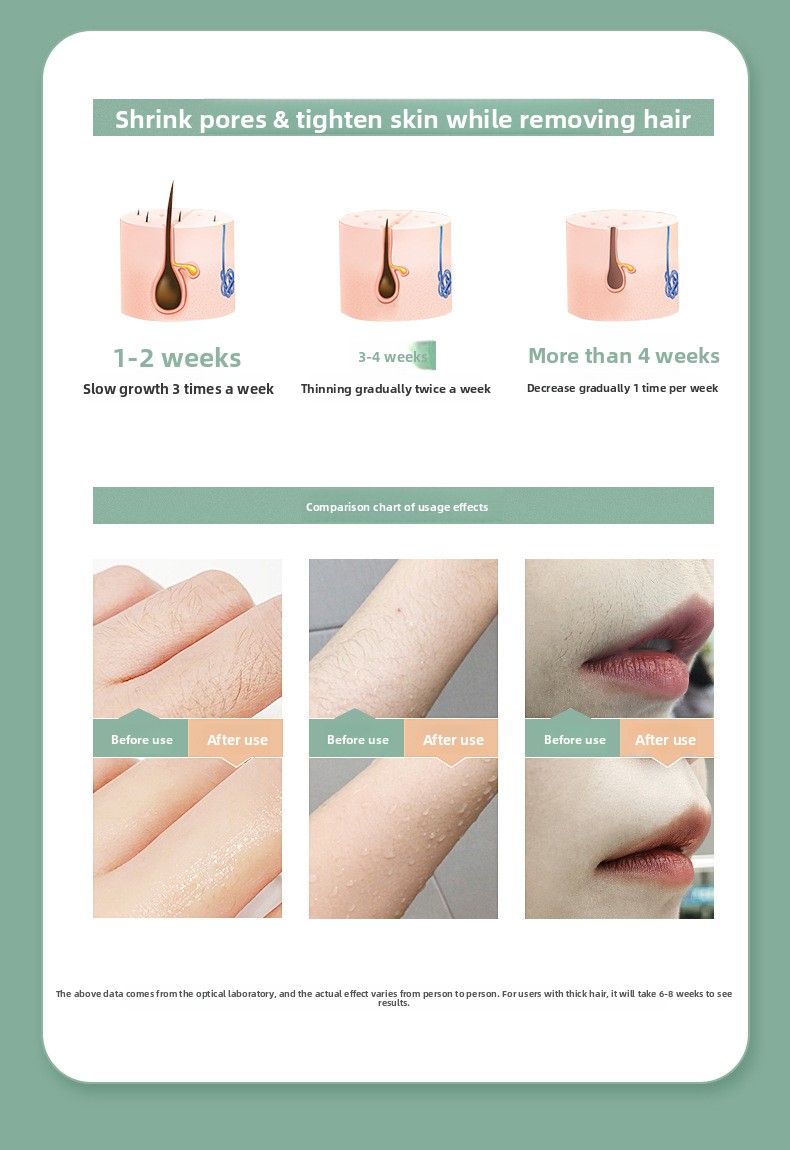 Shrink pores & tighten skin while removing hair

1-2 weeks
Slow growth 3 times a week

3-4 weeks
Thinning gradually twice a week

More than 4 weeks
Decrease gradually 1 time per week

Comparison chart of usage effects

Before use
After use

Before use
After use

Before use
After use

The above data comes from the optical laboratory, and the actual effect varies from person to person. For users with thick hair, it will take 6-8 weeks to see results.