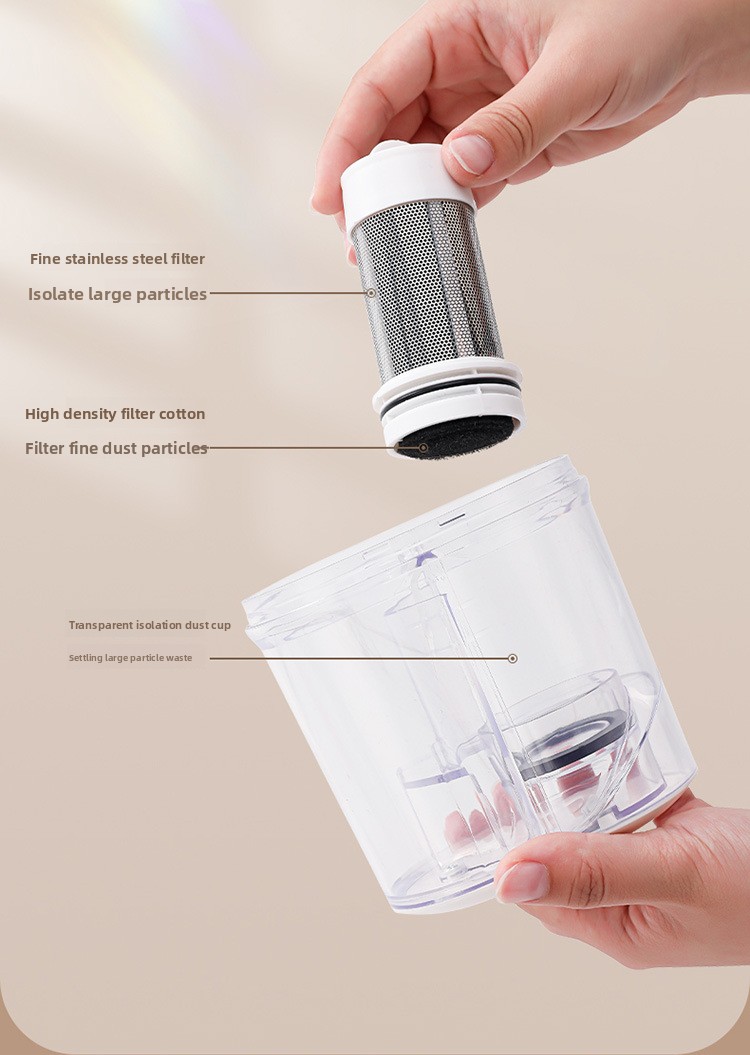 Fine stainless steel filter

Isolate large particles

High density filter cotton

Filter fine dust particles

Transparent isolation dust cup

Settling large particle waste