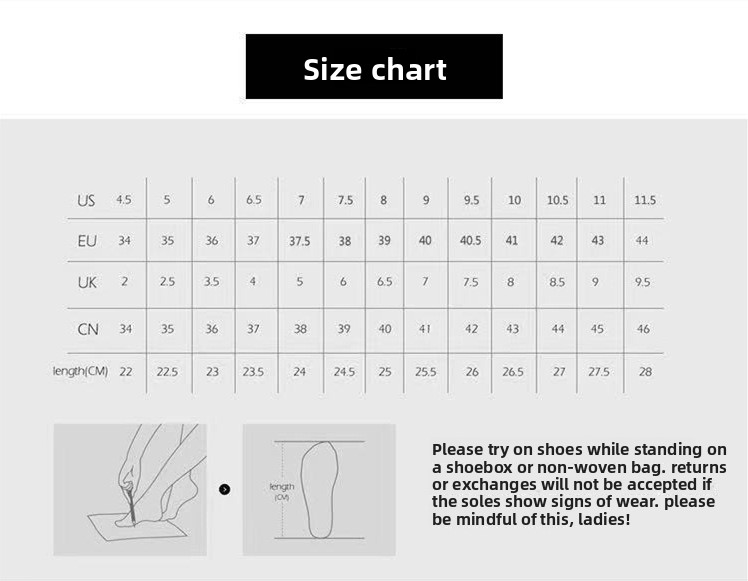 Size chart

| US | 4.5 | 5 | 6 | 6.5 | 7 | 7.5 | 8 | 9 | 9.5 | 10 | 10.5 | 11 | 11.5 |
|---|---|---|---|---|---|---|---|---|---|---|---|---|---|
| EU | 34 | 35 | 36 | 37 | 37.5 | 38 | 39 | 40 | 40.5 | 41 | 42 | 43 | 44 |
| UK | 2 | 2.5 | 3.5 | 4 | 5 | 6 | 6.5 | 7 | 7.5 | 8 | 8.5 | 9 | 9.5 |
| CN | 34 | 35 | 36 | 37 | 38 | 39 | 40 | 41 | 42 | 43 | 44 | 45 | 46 |
| length(CM) | 22 | 22.5 | 23 | 23.5 | 24 | 24.5 | 25 | 25.5 | 26 | 26.5 | 27 | 27.5 | 28 |

length (CM)

Please try on shoes while standing on a shoebox or non-woven bag. returns or exchanges will not be accepted if the soles show signs of wear. please be mindful of this, ladies!