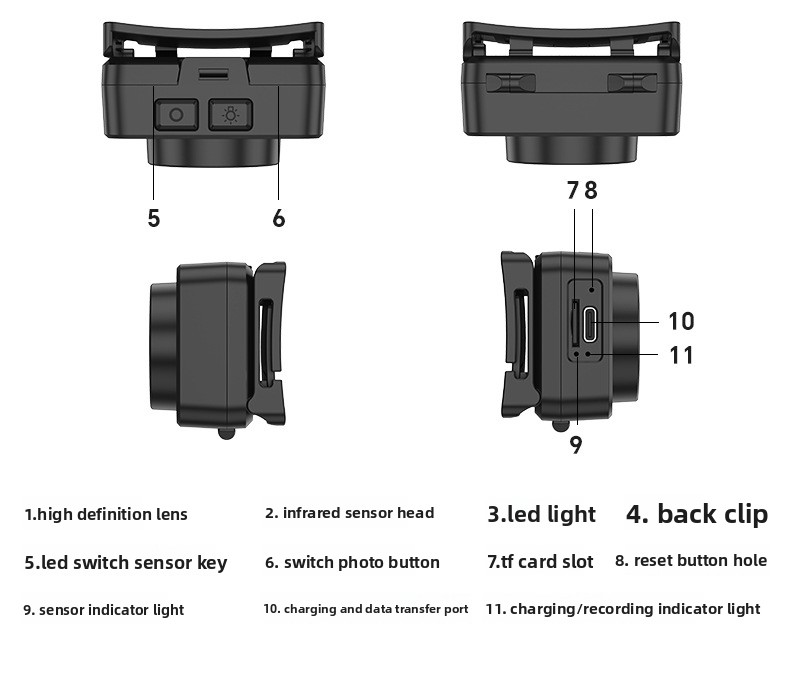 5 6

7 8

10

11

9

1.high definition lens

2. infrared sensor head

3.led light

4. back clip

5.led switch sensor key

6. switch photo button

7.tf card slot

8. reset button hole

9. sensor indicator light

10. charging and data transfer port

11. charging/recording indicator light