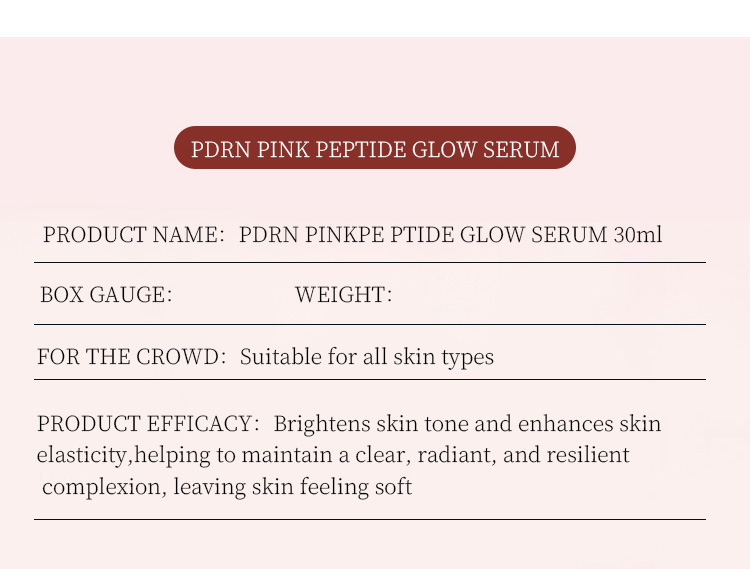 PDRN PINK PEPTIDE GLOW SERUM

PRODUCT NAME: PDRN PINKPE PTIDE GLOW SERUM 30ml

BOX GAUGE: WEIGHT:

FOR THE CROWD: Suitable for all skin types

PRODUCT EFFICACY: Brightens skin tone and enhances skin elasticity,helping to maintain a clear, radiant, and resilient complexion, leaving skin feeling soft