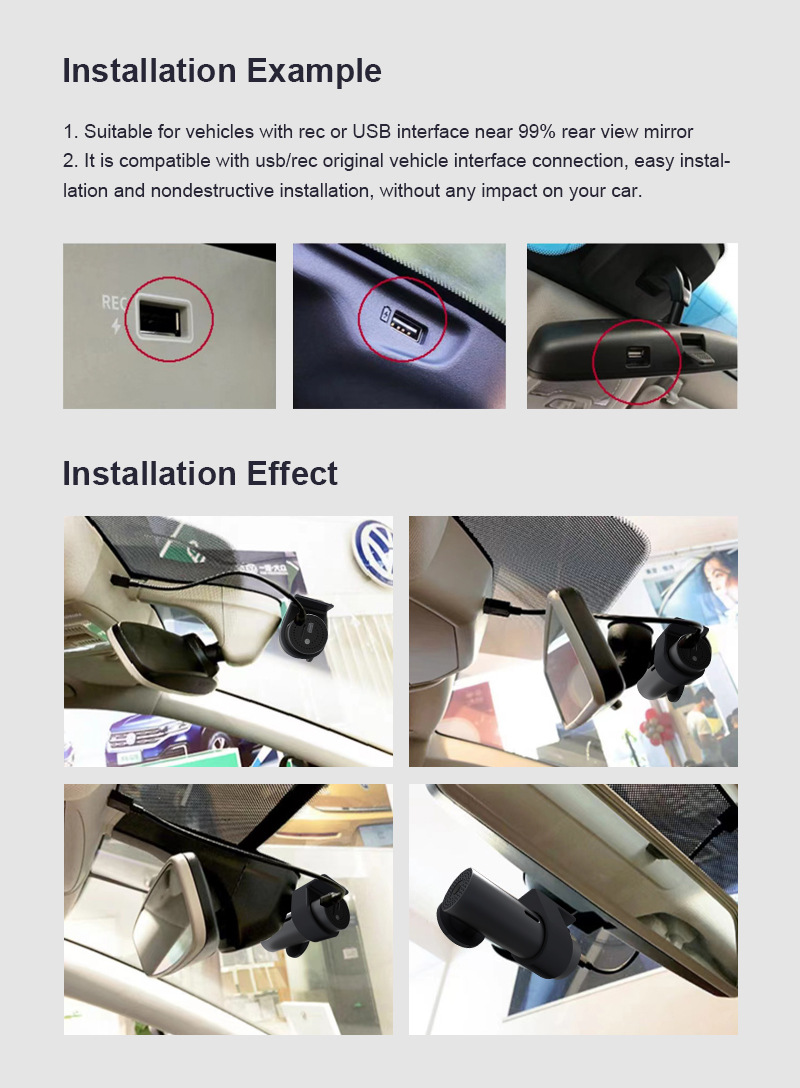 Installation Example

1. Suitable for vehicles with rec or USB interface near 99% rear view mirror
2. It is compatible with usb/rec original vehicle interface connection, easy installation and nondestructive installation, without any impact on your car.

REC

Installation Effect