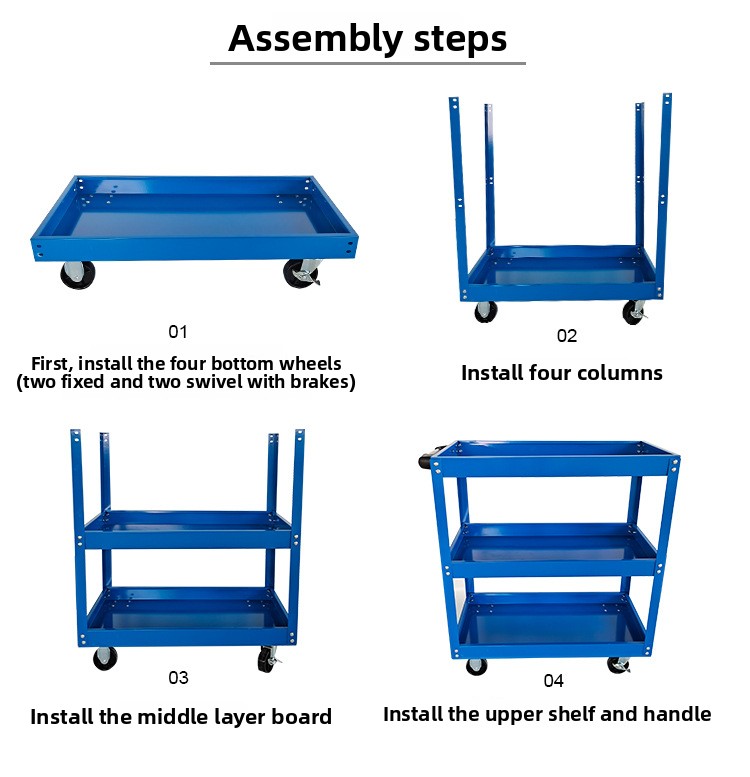 Assembly steps

01

First, install the four bottom wheels
(two fixed and two swivel with brakes)

02

Install four columns

03

Install the middle layer board

04

Install the upper shelf and handle