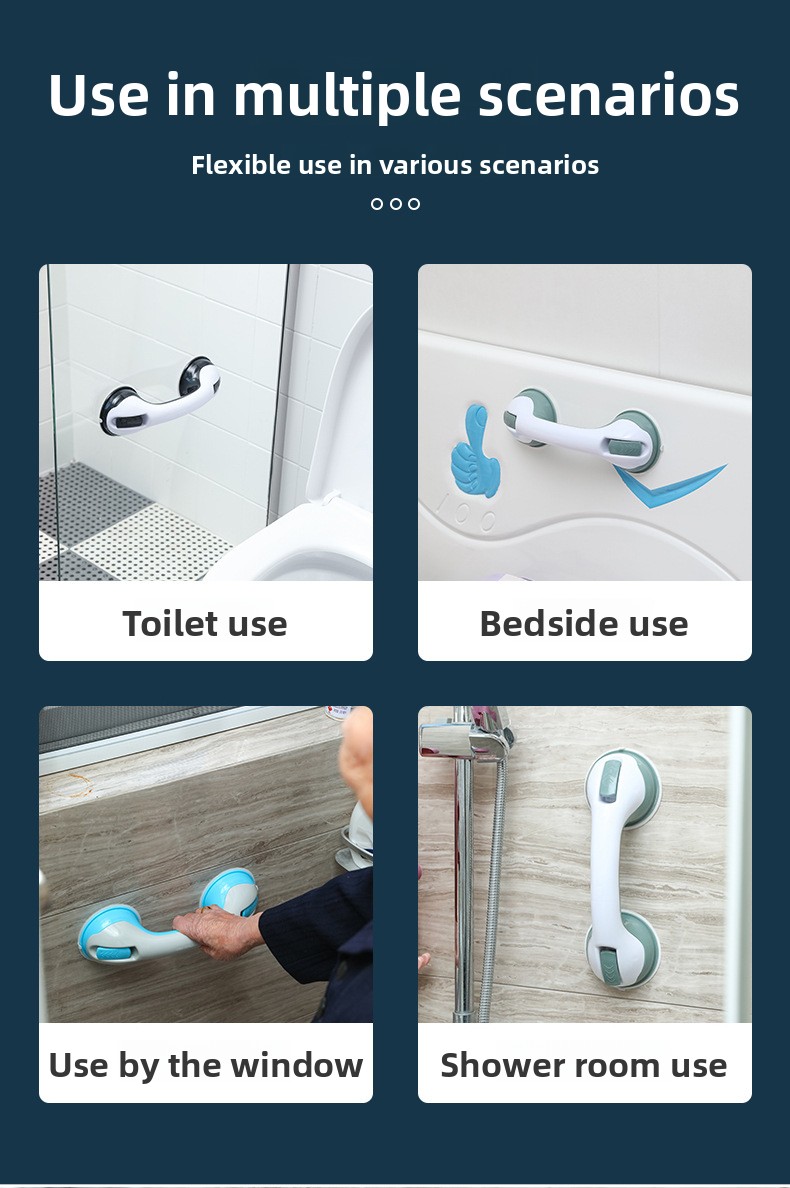 Use in multiple scenarios

Flexible use in various scenarios

Toilet use

Bedside use

Use by the window

Shower room use