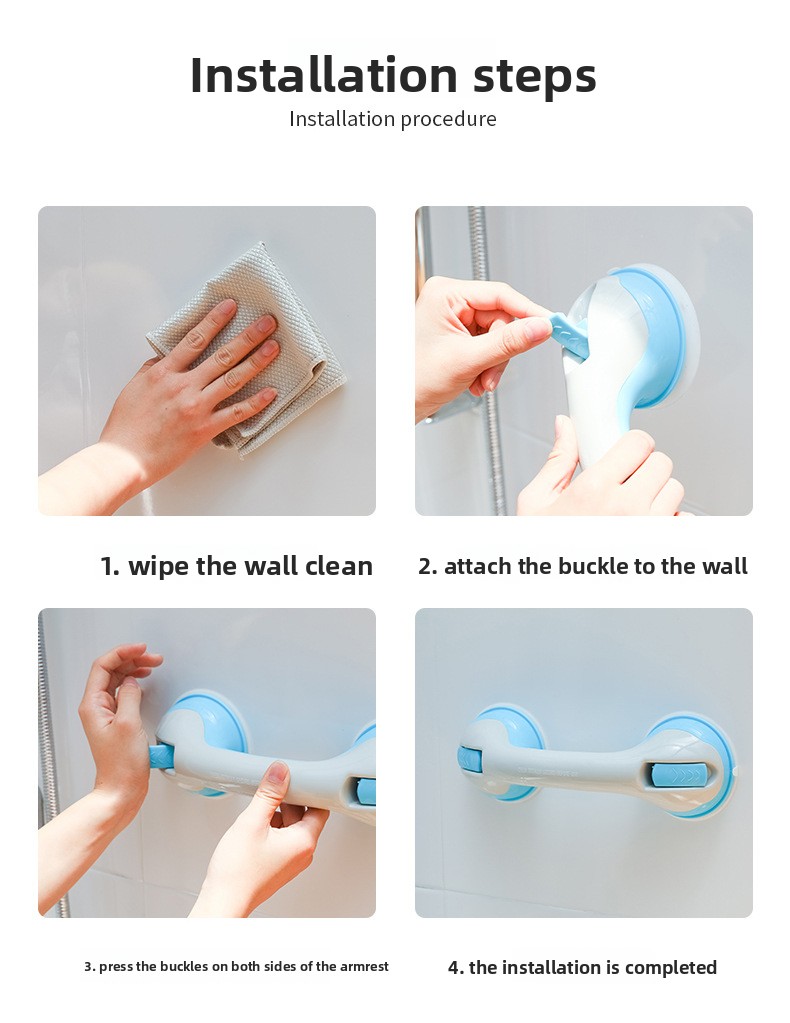 Installation steps

Installation procedure

1. wipe the wall clean

2. attach the buckle to the wall

3. press the buckles on both sides of the armrest

4. the installation is completed