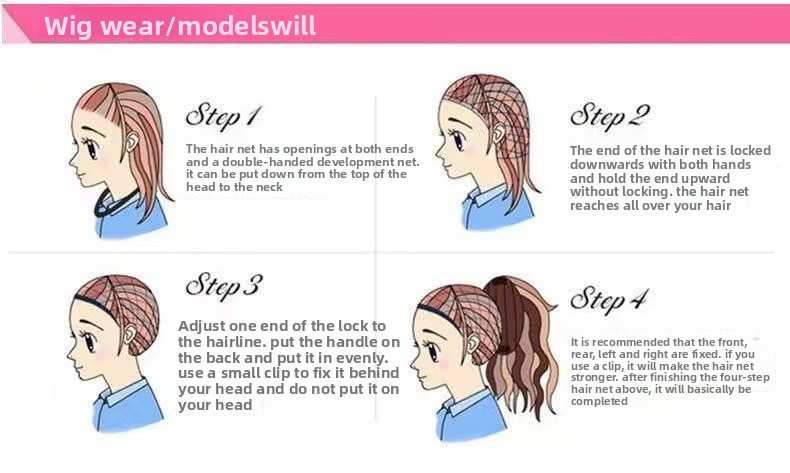 Wig wear/modelswill

Step 1

The hair net has openings at both ends and a double-handed development net. it can be put down from the top of the head to the neck

Step 2

The end of the hair net is locked downwards with both hands and hold the end upward without locking. the hair net reaches all over your hair

Step 3

Adjust one end of the lock to the hairline. put the handle on the back and put it in evenly. use a small clip to fix it behind your head and do not put it on your head

Step 4

It is recommended that the front, rear, left and right are fixed. if you use a clip, it will make the hair net stronger. after finishing the four-step hair net above, it will basically be completed