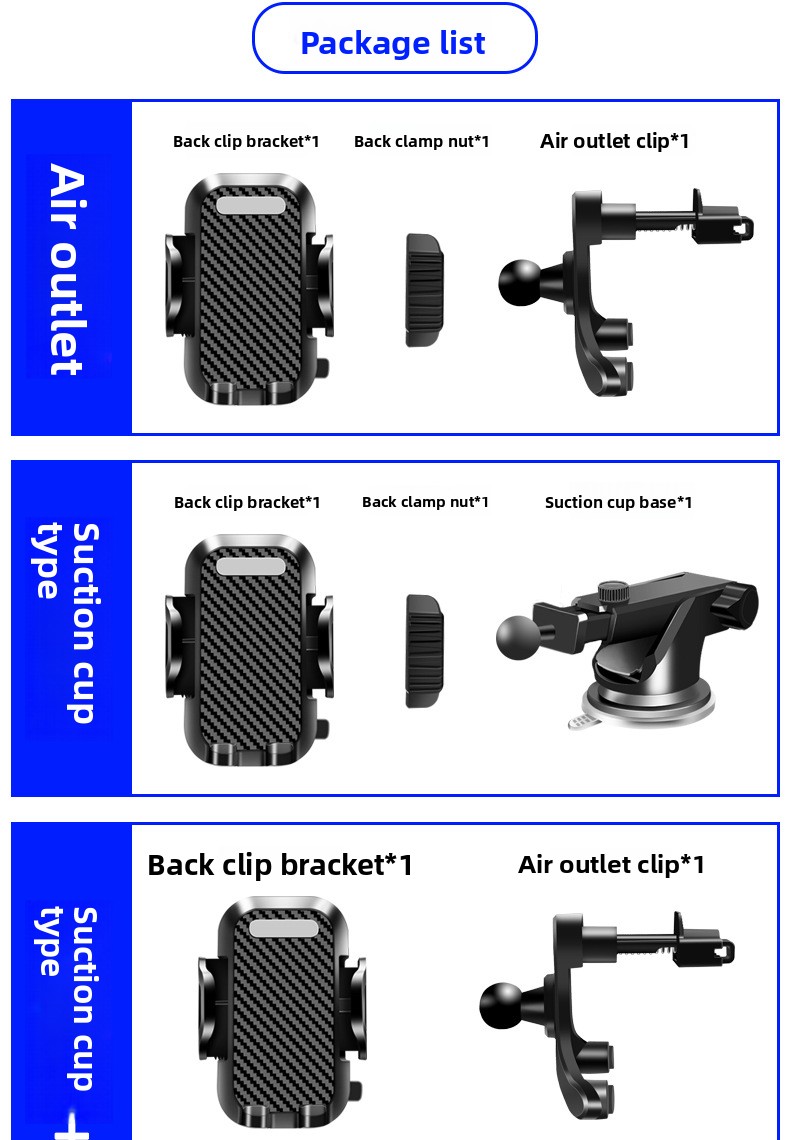 Package list

Air outlet

Back clip bracket*1
Back clamp nut*1
Air outlet clip*1

Suction cup type

Back clip bracket*1
Back clamp nut*1
Suction cup base*1

Suction cup type +

Back clip bracket*1
Air outlet clip*1