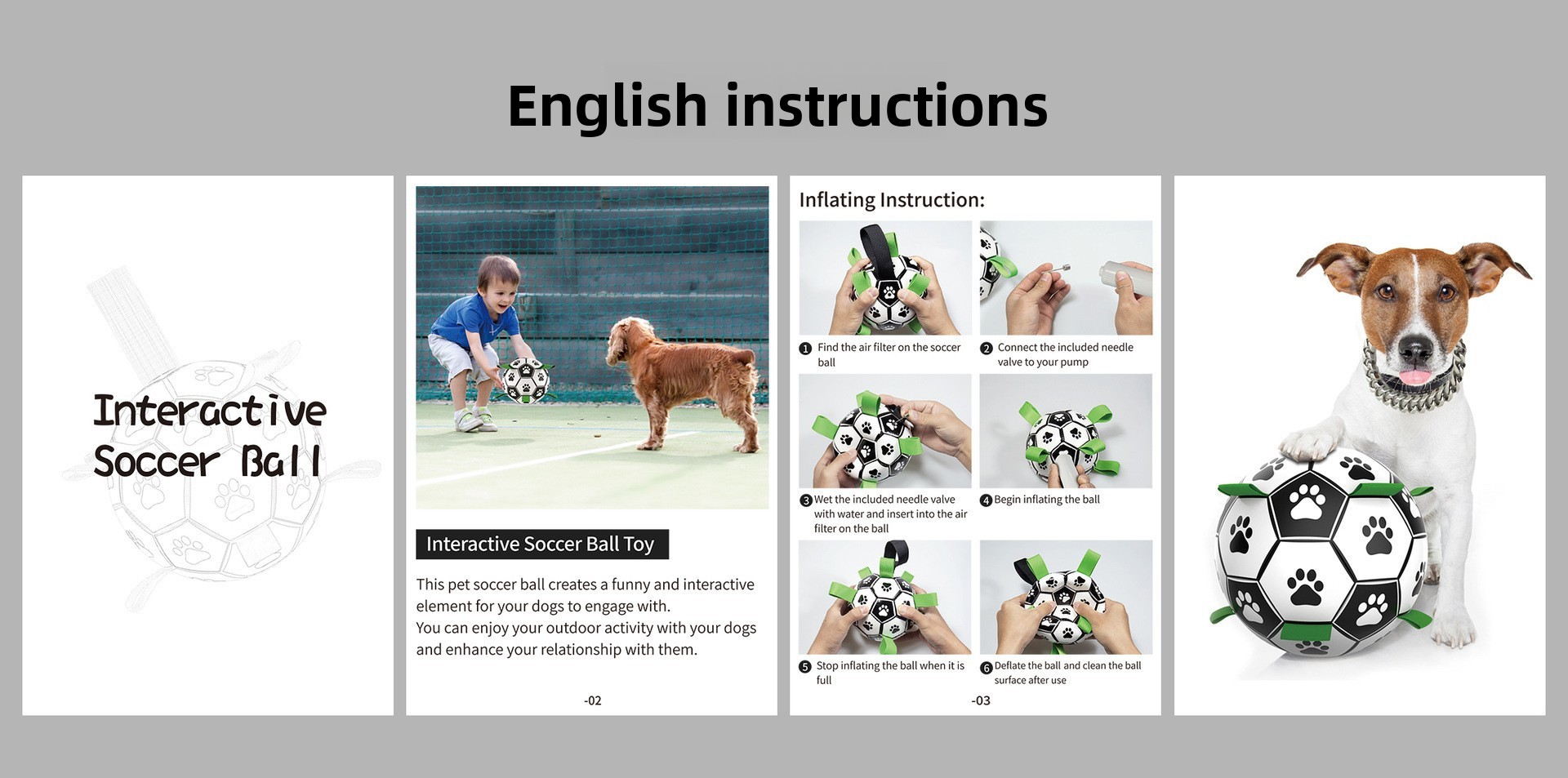 English instructions

Interactive Soccer Ball

Interactive Soccer Ball Toy

This pet soccer ball creates a funny and interactive element for your dogs to engage with.
You can enjoy your outdoor activity with your dogs and enhance your relationship with them.

-02

Inflating Instruction:

1 Find the air filter on the soccer ball

2 Connect the included needle valve to your pump

3 Wet the included needle valve with water and insert into the air filter on the ball

4 Begin inflating the ball

5 Stop inflating the ball when it is full

6 Deflate the ball and clean the ball surface after use

-03