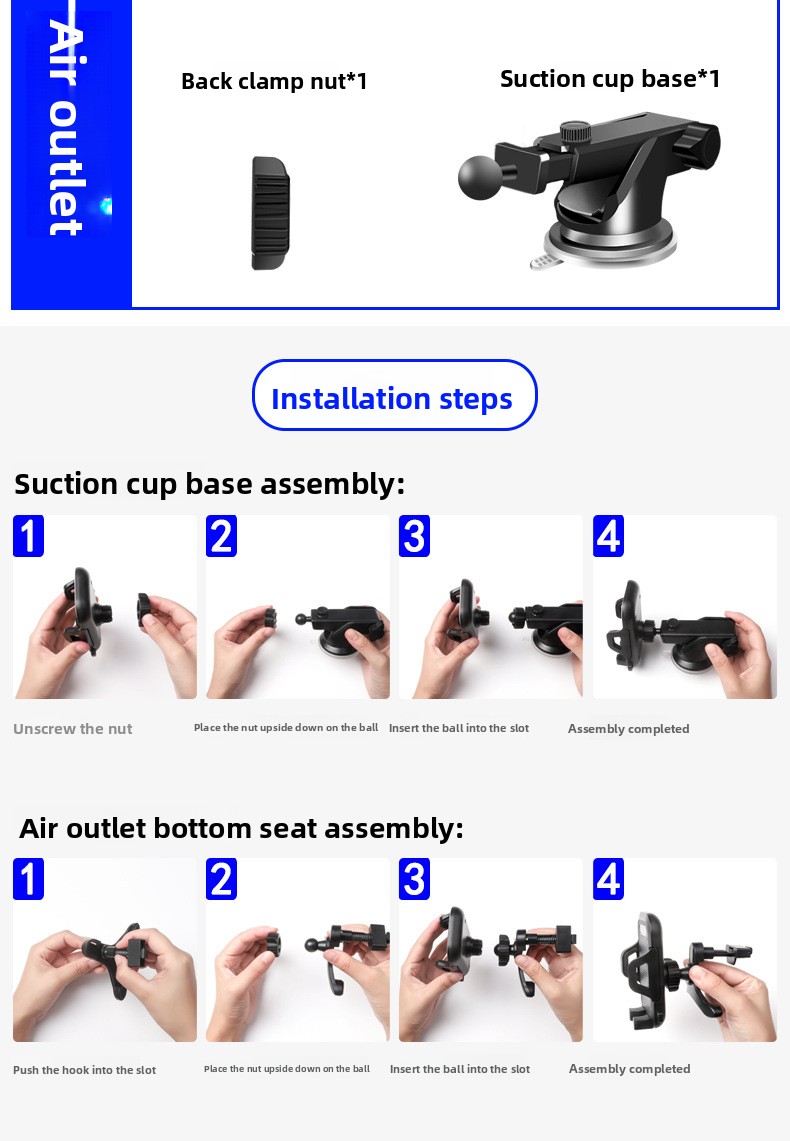 Air outlet

Back clamp nut*1

Suction cup base*1

Installation steps

Suction cup base assembly:

1

2

3

4

Unscrew the nut

Place the nut upside down on the ball

Insert the ball into the slot

Assembly completed

Air outlet bottom seat assembly:

1

2

3

4

Push the hook into the slot

Place the nut upside down on the ball

Insert the ball into the slot

Assembly completed