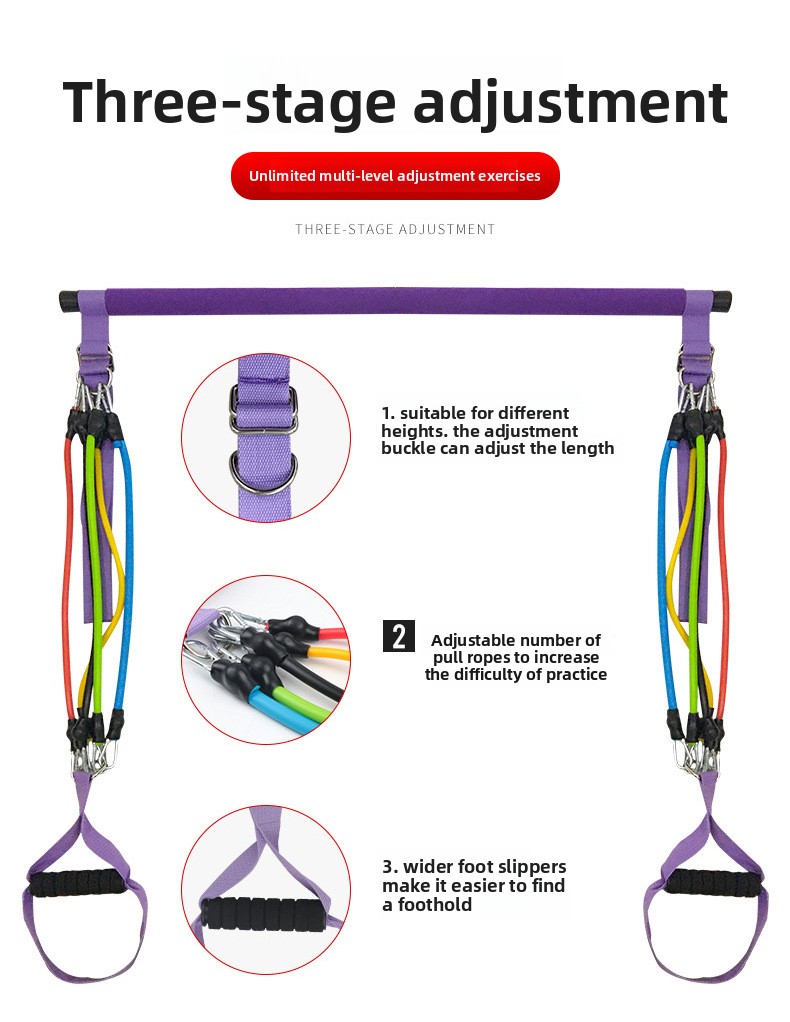 Three-stage adjustment

Unlimited multi-level adjustment exercises

THREE-STAGE ADJUSTMENT

1. suitable for different heights. the adjustment buckle can adjust the length

2 Adjustable number of pull ropes to increase the difficulty of practice

3. wider foot slippers make it easier to find a foothold