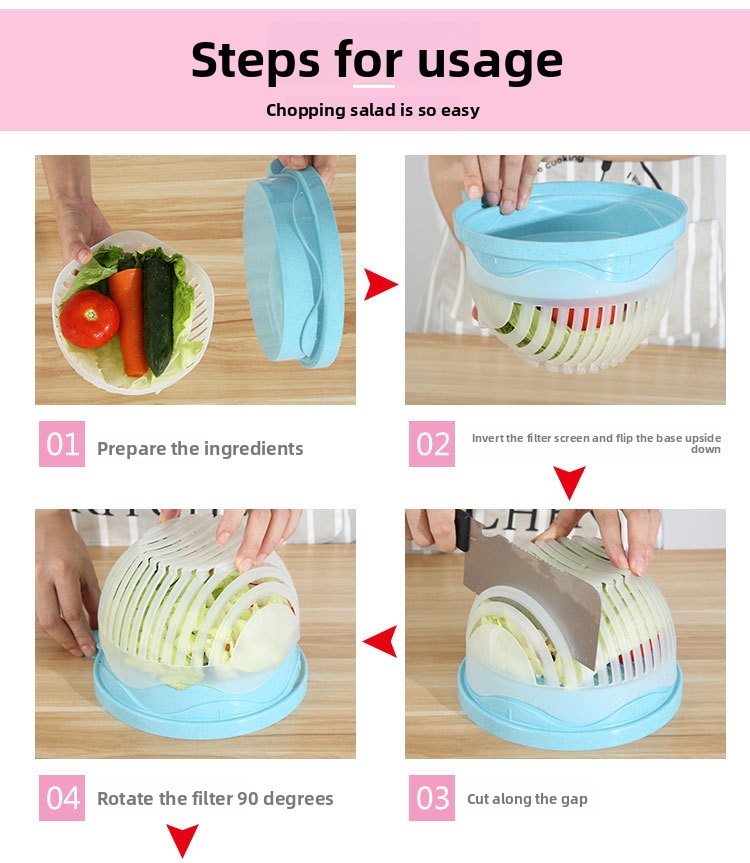 Steps for usage

Chopping salad is so easy

01 Prepare the ingredients

02 Invert the filter screen and flip the base upside down

04 Rotate the filter 90 degrees

03 Cut along the gap