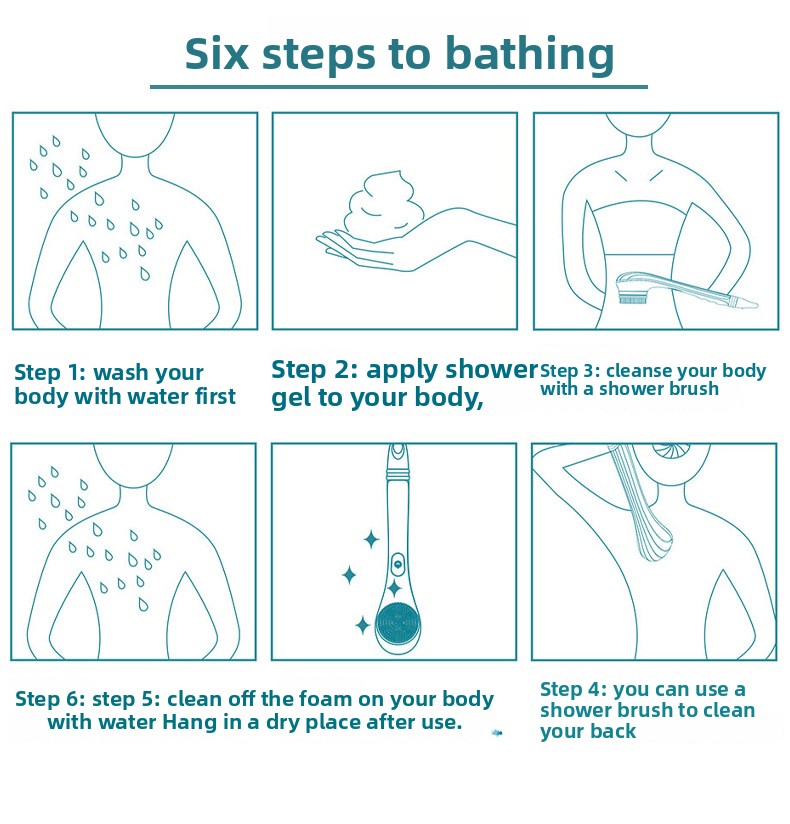 Six steps to bathing

Step 1: wash your body with water first

Step 2: apply shower gel to your body,

Step 3: cleanse your body with a shower brush

Step 6: step 5: clean off the foam on your body with water Hang in a dry place after use.

Step 4: you can use a shower brush to clean your back