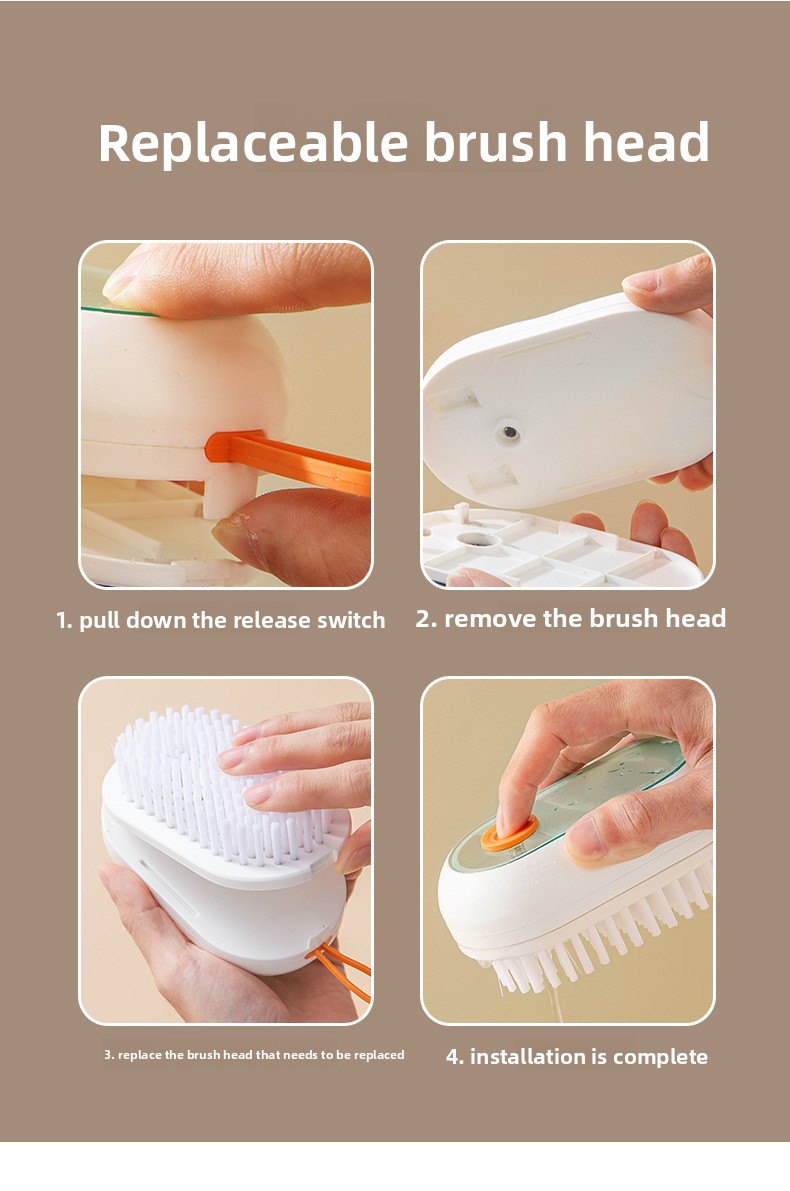 Replaceable brush head

1. pull down the release switch

2. remove the brush head

3. replace the brush head that needs to be replaced

4. installation is complete