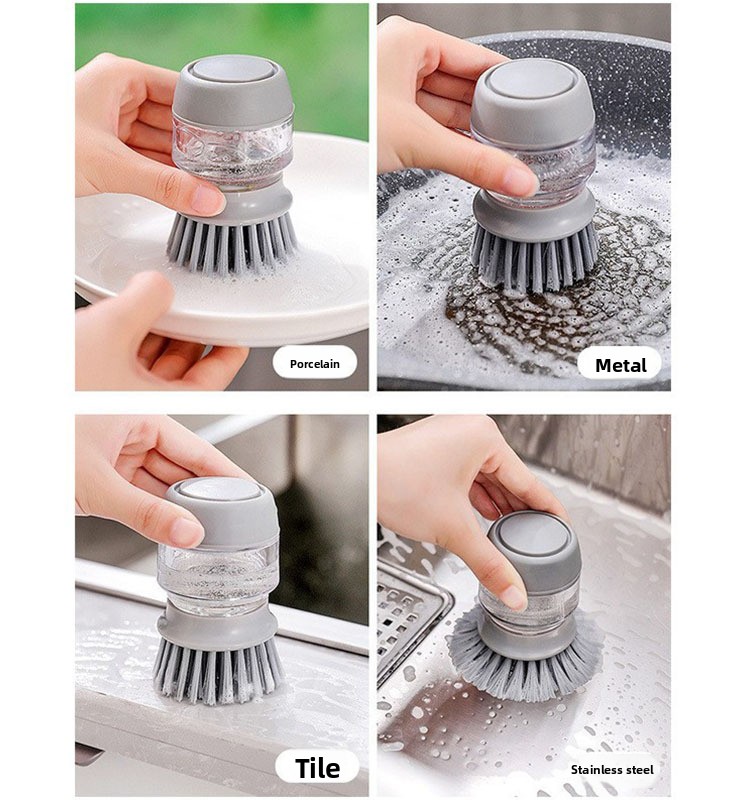 Porcelain

Metal

Tile

Stainless steel