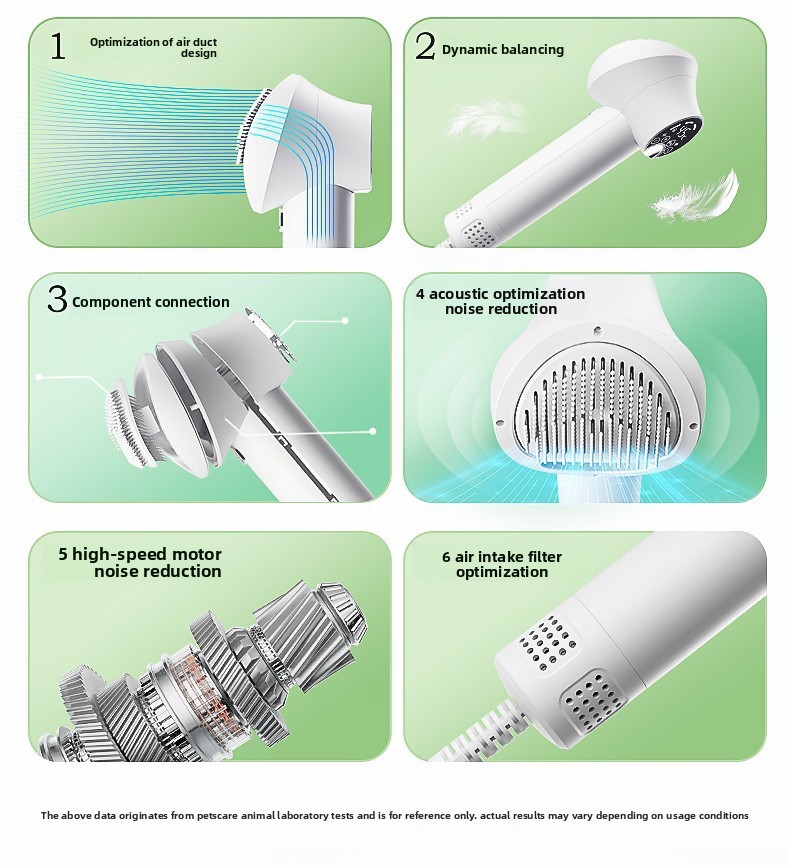 1 Optimization of air duct design

2 Dynamic balancing

3 Component connection

4 acoustic optimization noise reduction

5 high-speed motor noise reduction

6 air intake filter optimization

The above data originates from petscare animal laboratory tests and is for reference only. actual results may vary depending on usage conditions