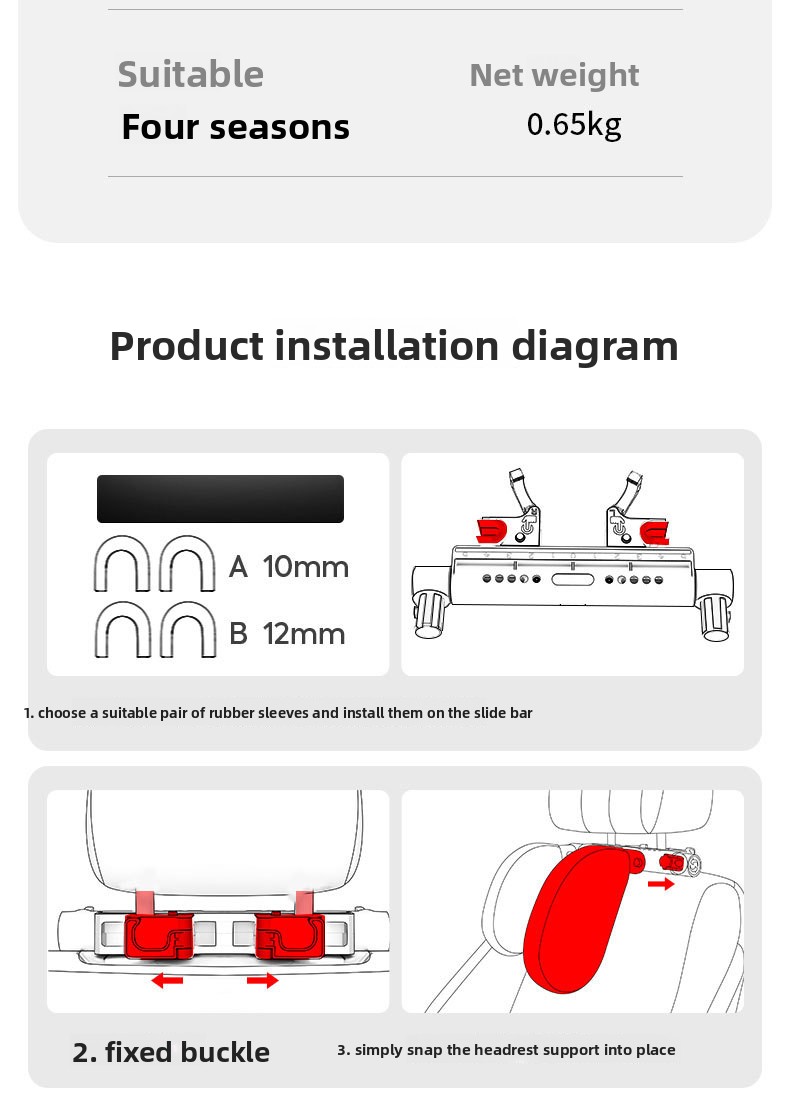 Suitable
Four seasons

Net weight
0.65kg

Product installation diagram

A 10mm
B 12mm

1. choose a suitable pair of rubber sleeves and install them on the slide bar

2. fixed buckle

3. simply snap the headrest support into place