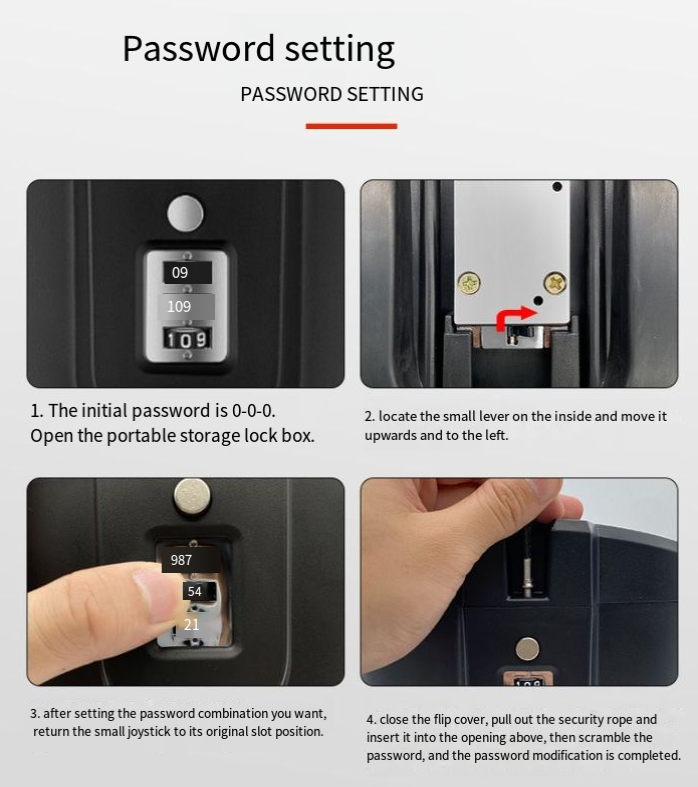 Password setting

PASSWORD SETTING

09

109

109

1. The initial password is 0-0-0. Open the portable storage lock box.

2. locate the small lever on the inside and move it upwards and to the left.

987

54

21

3. after setting the password combination you want, return the small joystick to its original slot position.

4. close the flip cover, pull out the security rope and insert it into the opening above, then scramble the password, and the password modification is completed.