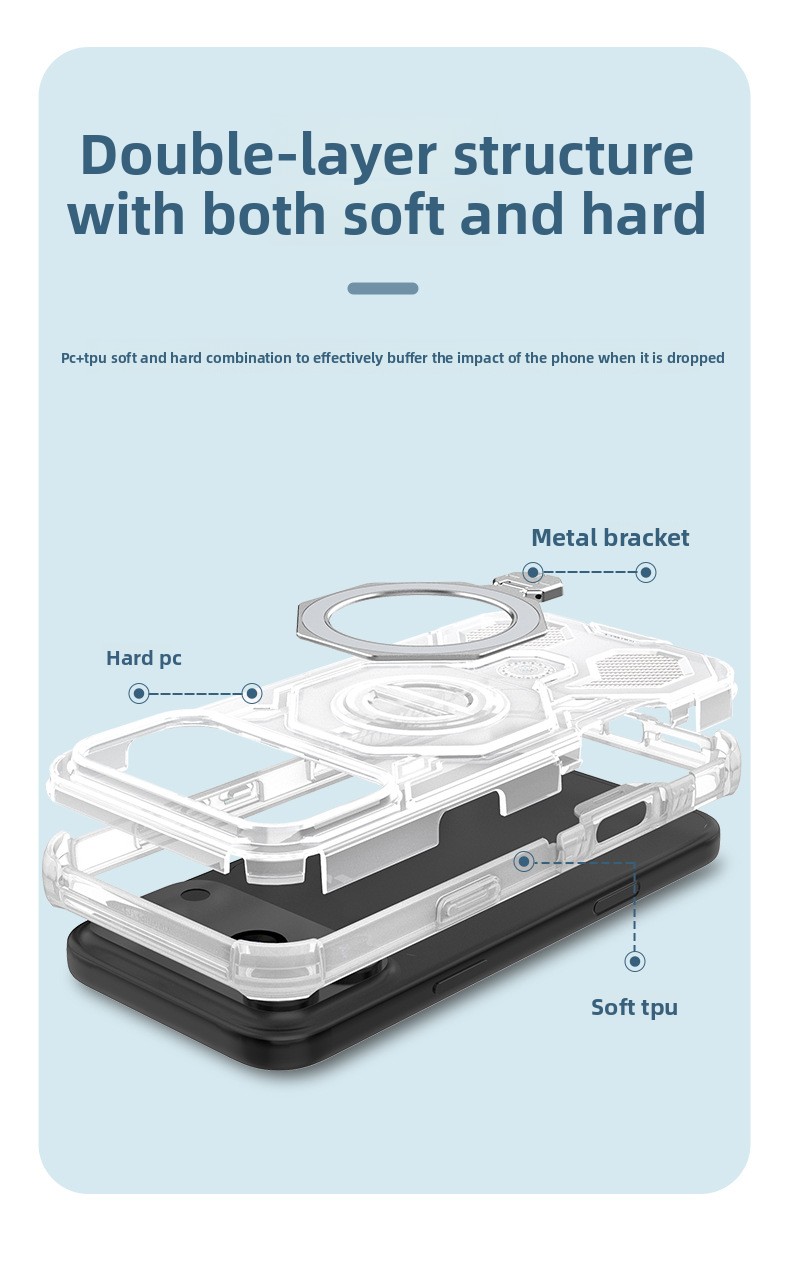 Double-layer structure with both soft and hard

Pc+tpu soft and hard combination to effectively buffer the impact of the phone when it is dropped

Metal bracket

Hard pc

Soft tpu