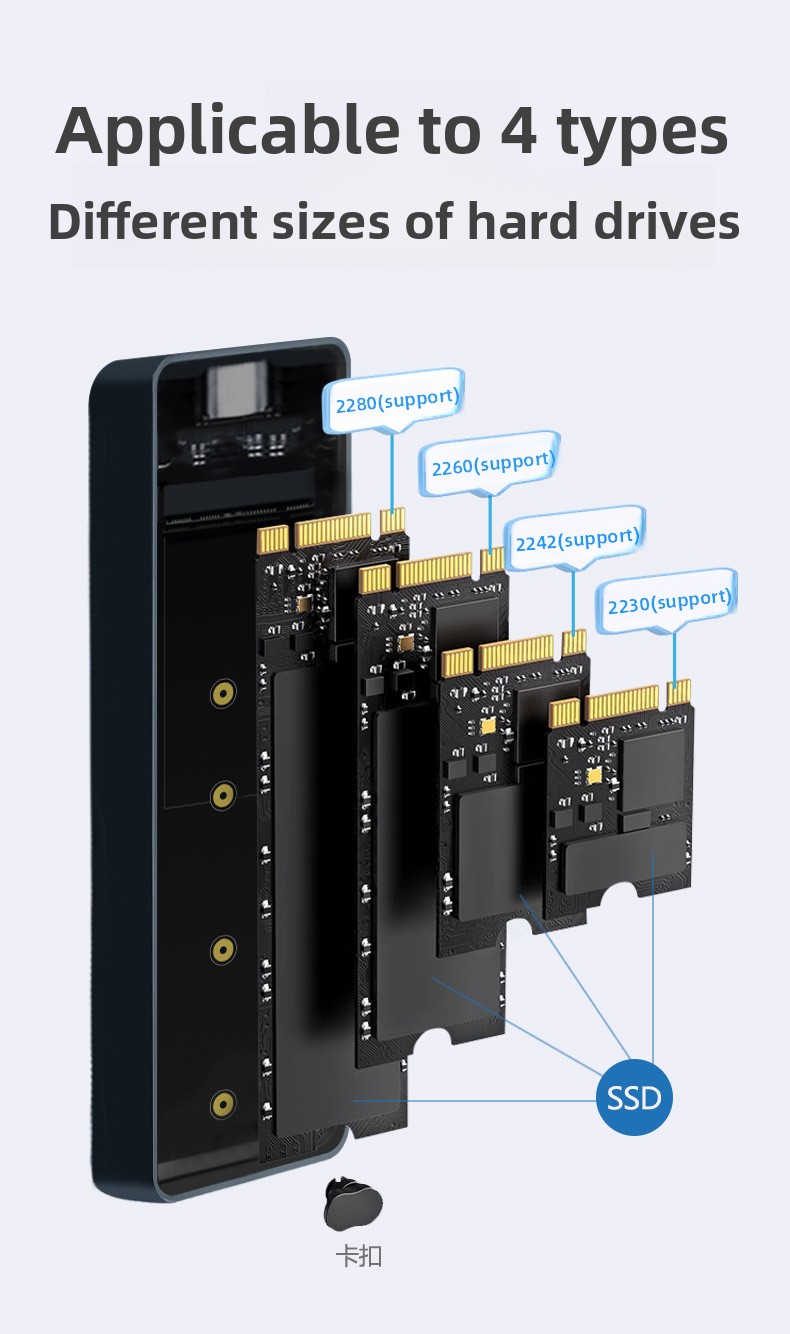 Applicable to 4 types
Different sizes of hard drives

2280(support)
2260(support)
2242(support)
2230(support)

SSD

卡扣