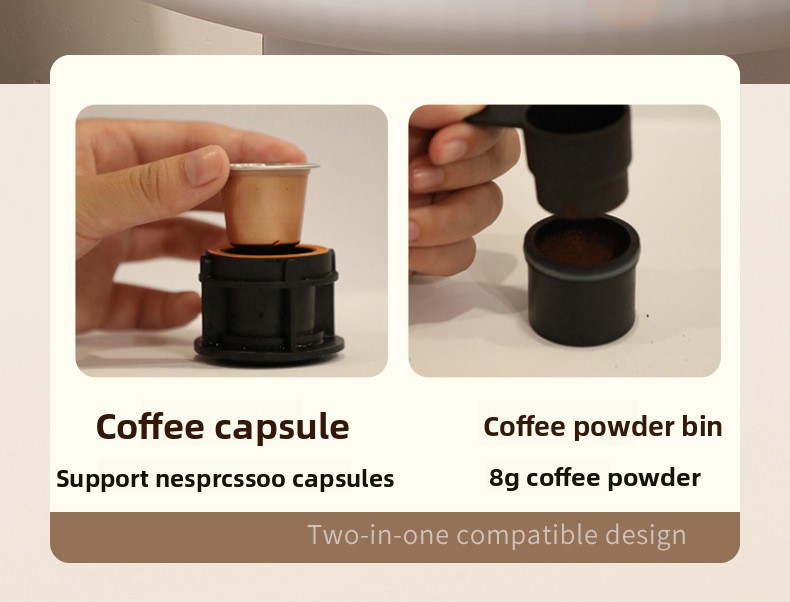 Coffee capsule

Support nesprcssoo capsules

Coffee powder bin

8g coffee powder

Two-in-one compatible design