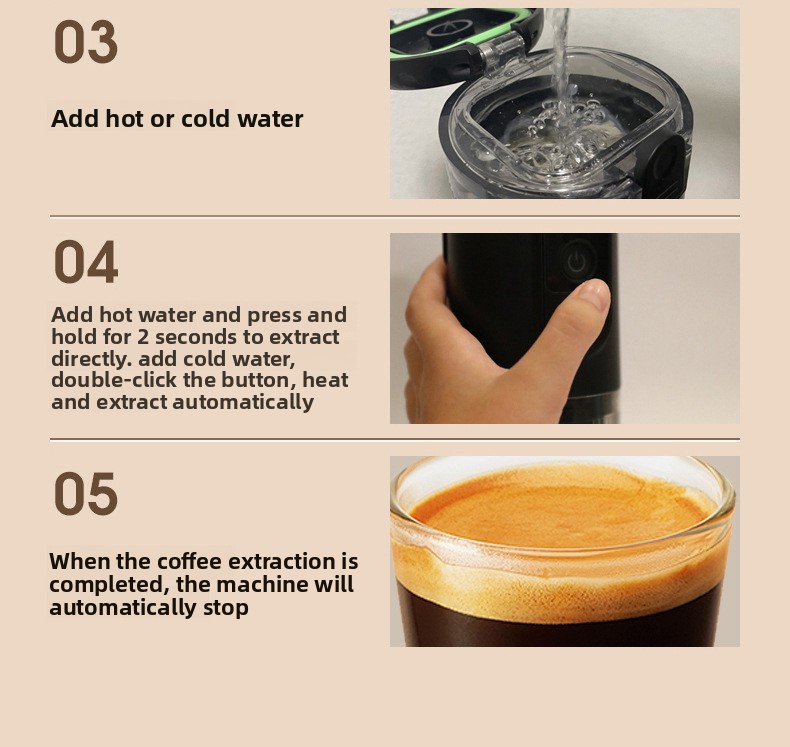 03

Add hot or cold water

04

Add hot water and press and hold for 2 seconds to extract directly. add cold water, double-click the button, heat and extract automatically

05

When the coffee extraction is completed, the machine will automatically stop