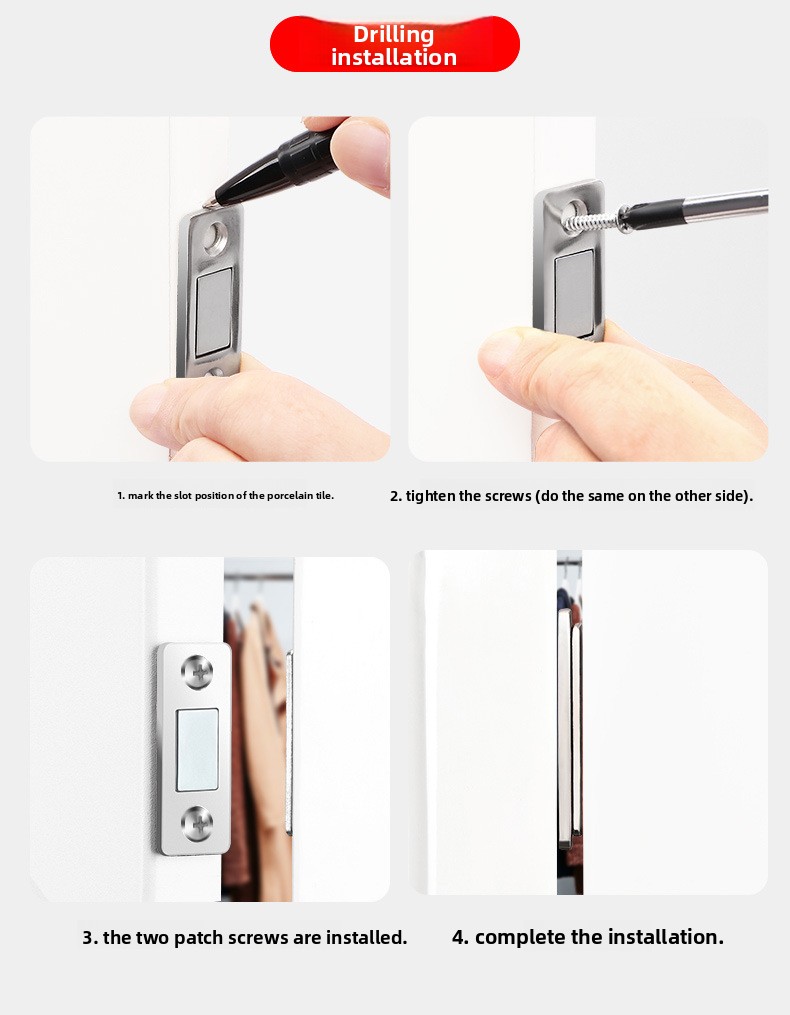 Drilling installation

1. mark the slot position of the porcelain tile.

2. tighten the screws (do the same on the other side).

3. the two patch screws are installed.

4. complete the installation.