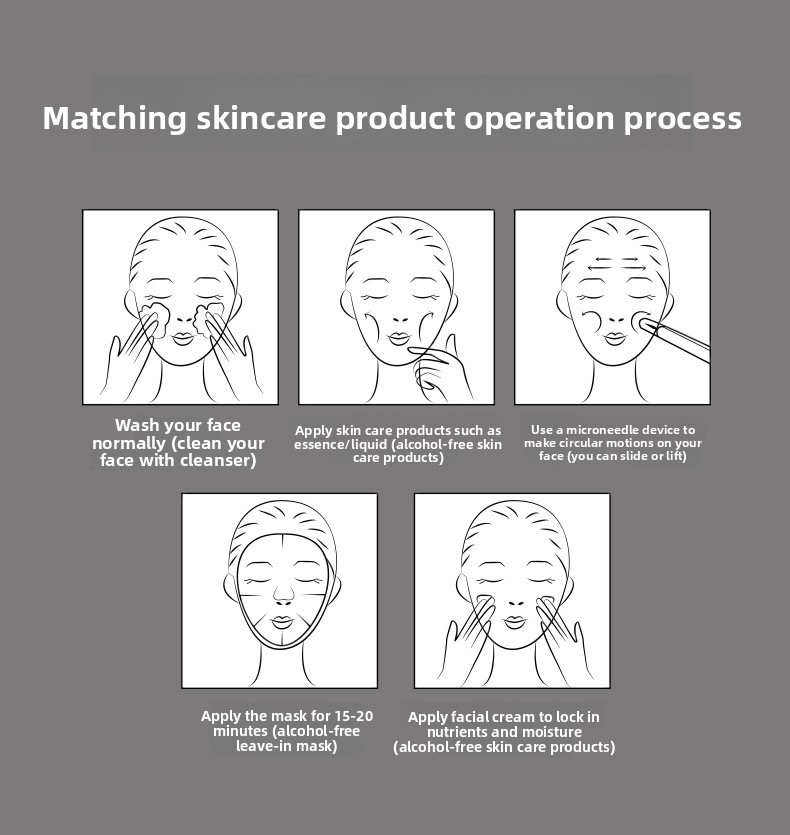 Matching skincare product operation process

Wash your face normally (clean your face with cleanser)

Apply skin care products such as essence/liquid (alcohol-free skin care products)

Use a microneedle device to make circular motions on your face (you can slide or lift)

Apply the mask for 15-20 minutes (alcohol-free leave-in mask)

Apply facial cream to lock in nutrients and moisture (alcohol-free skin care products)