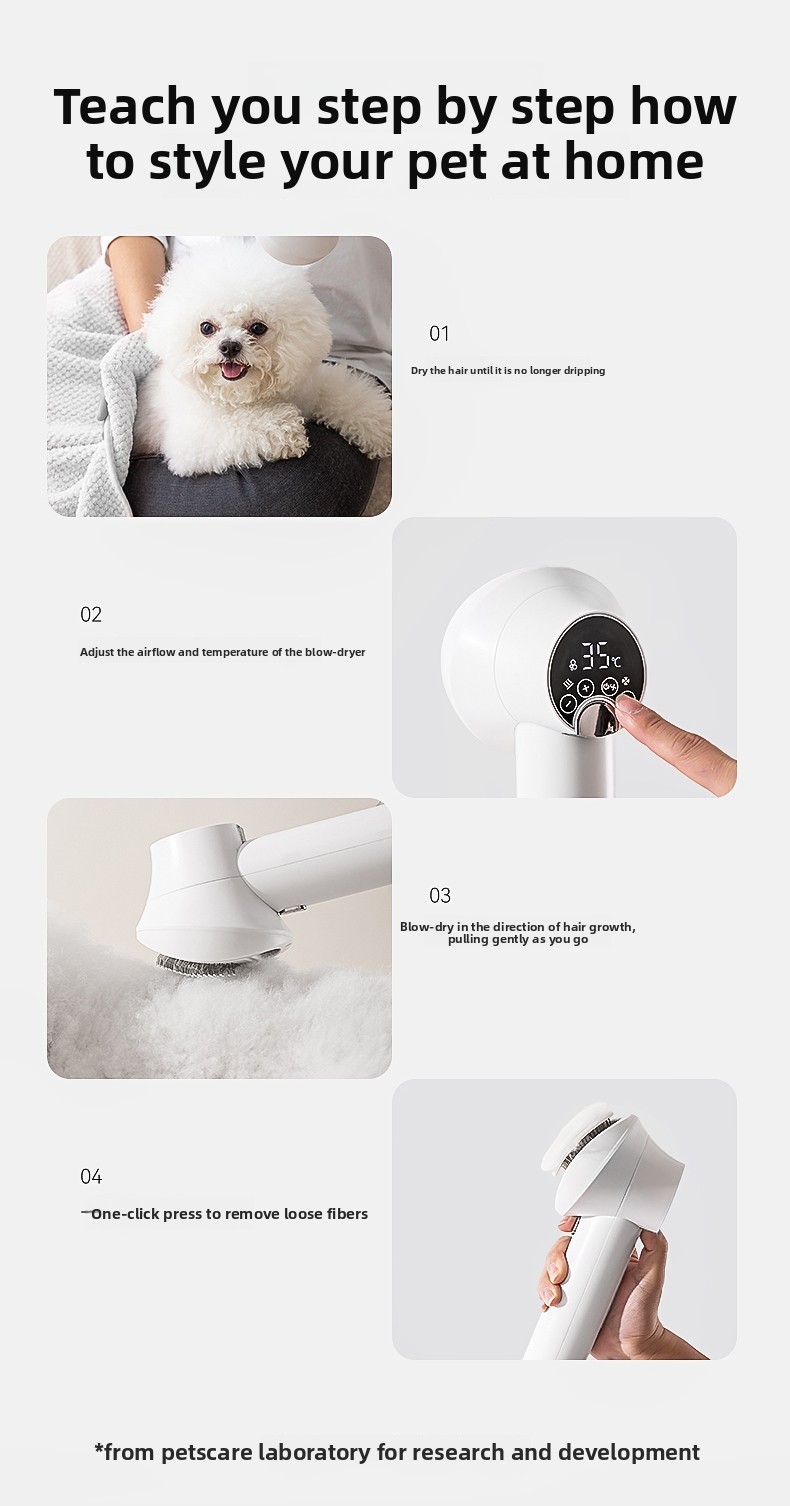 Teach you step by step how to style your pet at home

01

Dry the hair until it is no longer dripping

02

Adjust the airflow and temperature of the blow-dryer

35℃

03

Blow-dry in the direction of hair growth, pulling gently as you go

04

One-click press to remove loose fibers

*from petscare laboratory for research and development