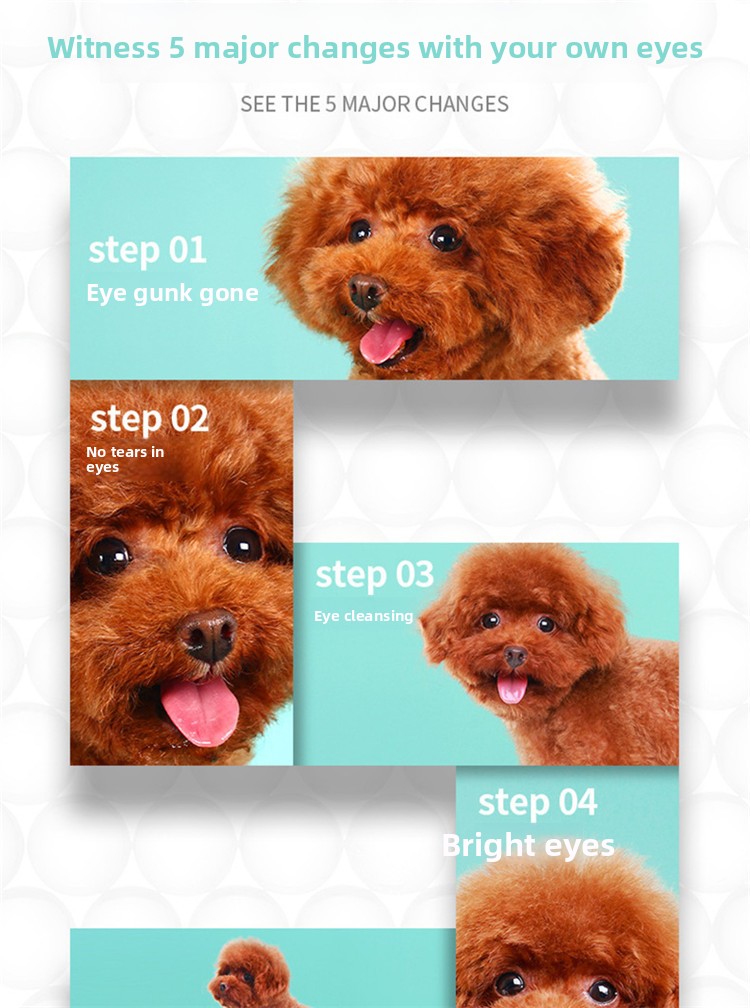 Witness 5 major changes with your own eyes

SEE THE 5 MAJOR CHANGES

step 01
Eye gunk gone

step 02
No tears in eyes

step 03
Eye cleansing

step 04
Bright eyes