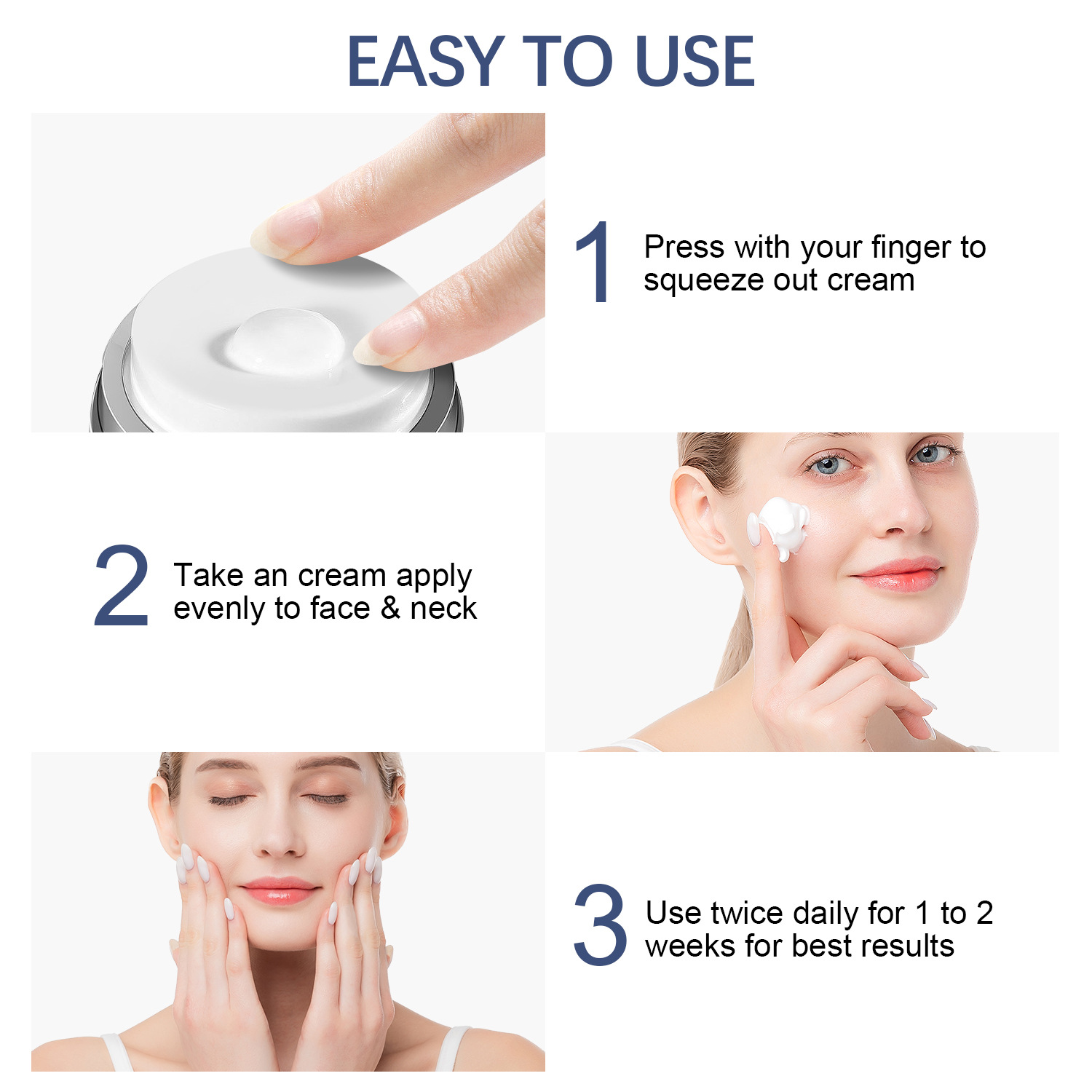 EASY TO USE

1 Press with your finger to squeeze out cream

2 Take an cream apply evenly to face & neck

3 Use twice daily for 1 to 2 weeks for best results