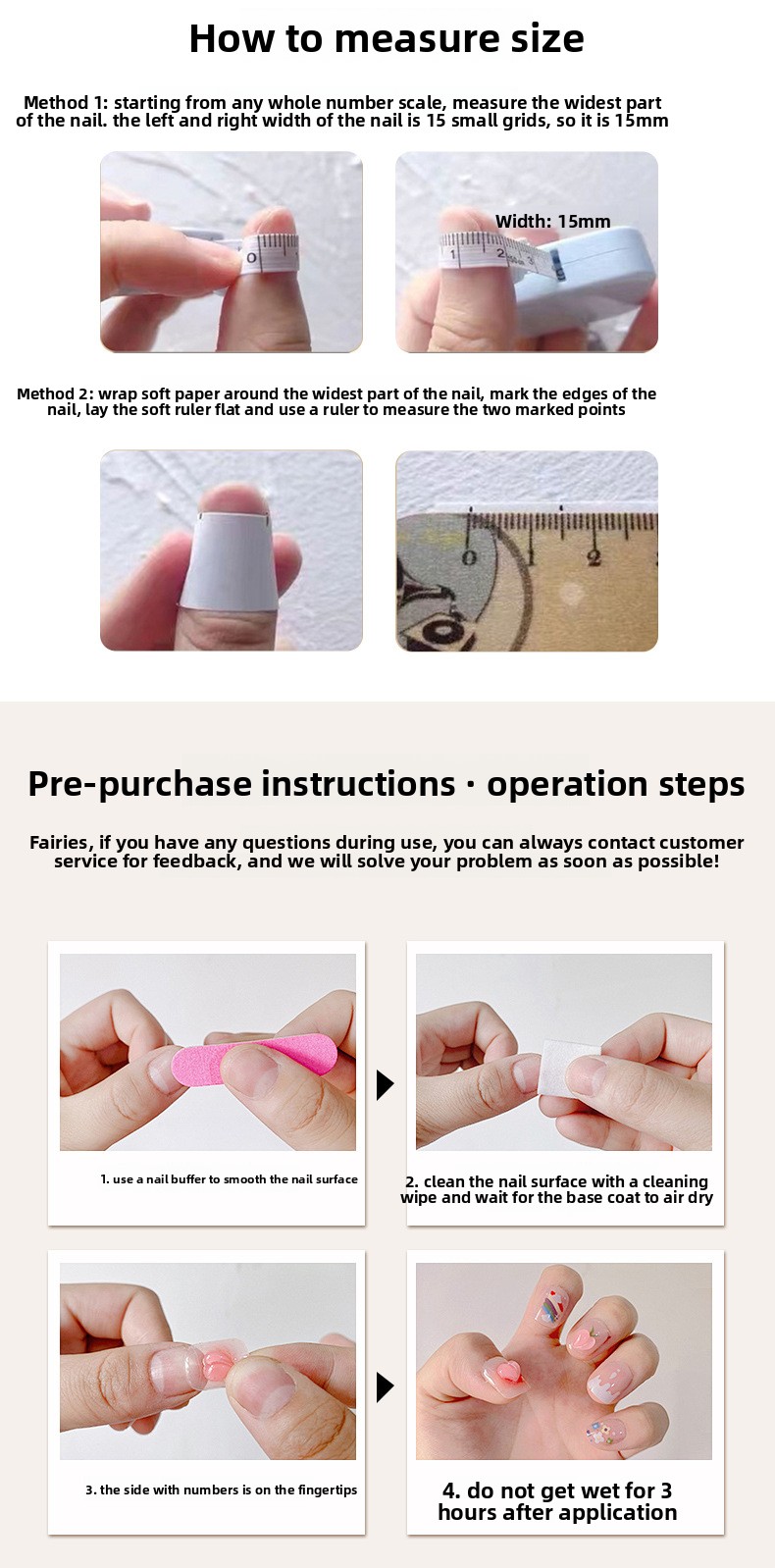 How to measure size

Method 1: starting from any whole number scale, measure the widest part of the nail. the left and right width of the nail is 15 small grids, so it is 15mm

0

Width: 15mm

1 2 3

Method 2: wrap soft paper around the widest part of the nail, mark the edges of the nail, lay the soft ruler flat and use a ruler to measure the two marked points

0 1 2

Pre-purchase instructions · operation steps

Fairies, if you have any questions during use, you can always contact customer service for feedback, and we will solve your problem as soon as possible!

1. use a nail buffer to smooth the nail surface

2. clean the nail surface with a cleaning wipe and wait for the base coat to air dry

3. the side with numbers is on the fingertips

4. do not get wet for 3 hours after application