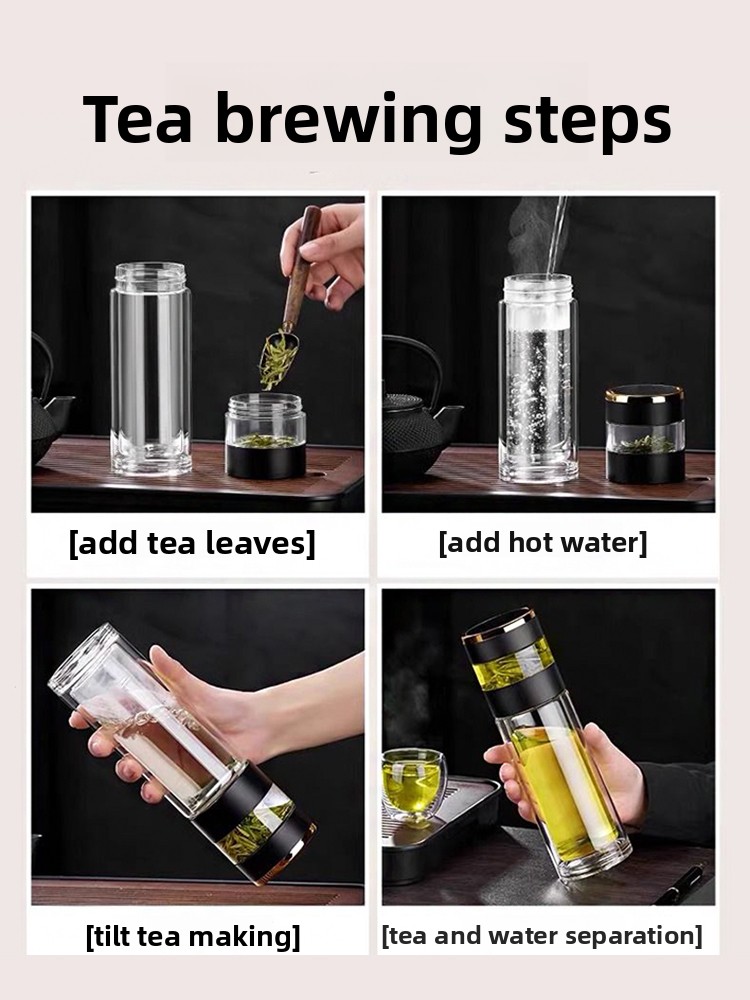 Tea brewing steps

[add tea leaves]

[add hot water]

[tilt tea making]

[tea and water separation]