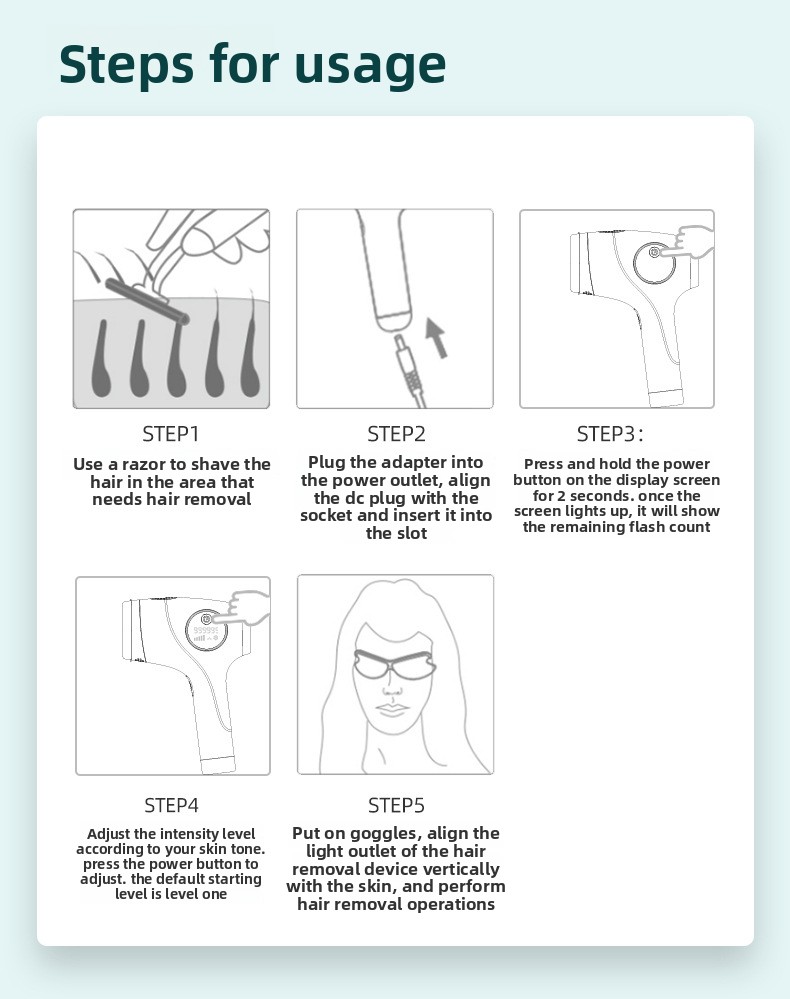 Steps for usage

STEP1

Use a razor to shave the hair in the area that needs hair removal

STEP2

Plug the adapter into the power outlet, align the dc plug with the socket and insert it into the slot

STEP3:

Press and hold the power button on the display screen for 2 seconds. once the screen lights up, it will show the remaining flash count

999999

STEP4

Adjust the intensity level according to your skin tone. press the power button to adjust. the default starting level is level one

STEP5

Put on goggles, align the light outlet of the hair removal device vertically with the skin, and perform hair removal operations