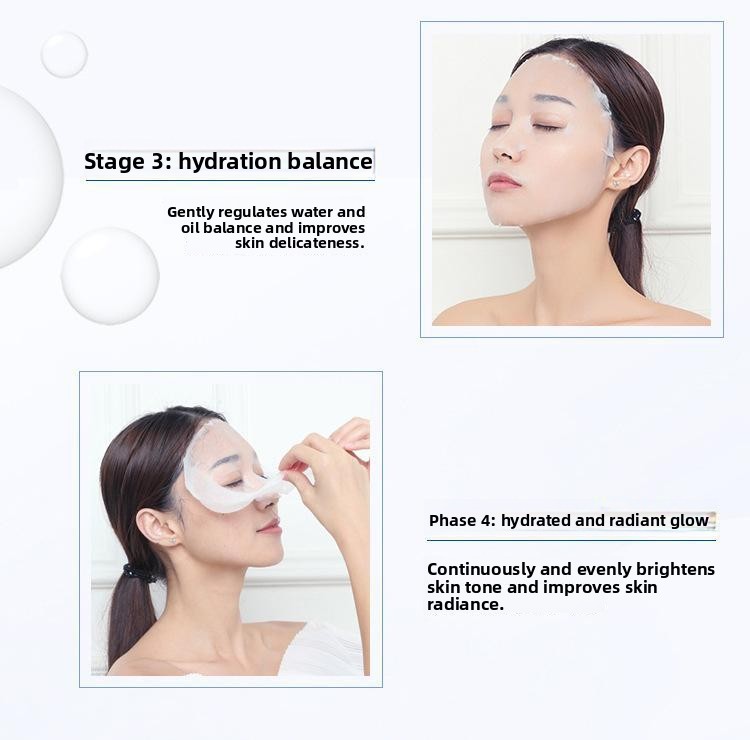 Stage 3: hydration balance

Gently regulates water and oil balance and improves skin delicateness.

Phase 4: hydrated and radiant glow

Continuously and evenly brightens skin tone and improves skin radiance.