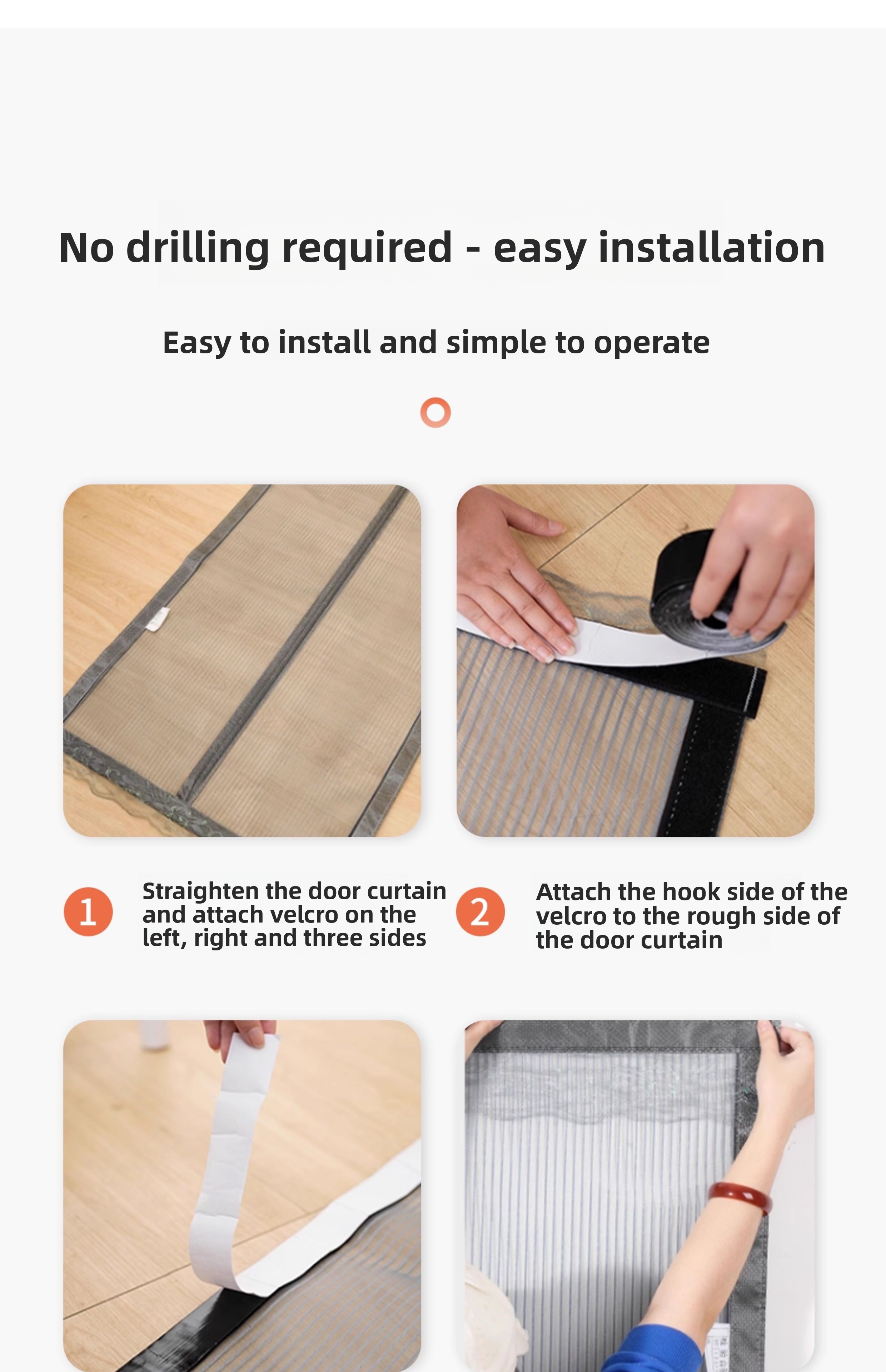 No drilling required - easy installation

Easy to install and simple to operate

1 Straighten the door curtain and attach velcro on the left, right and three sides

2 Attach the hook side of the velcro to the rough side of the door curtain