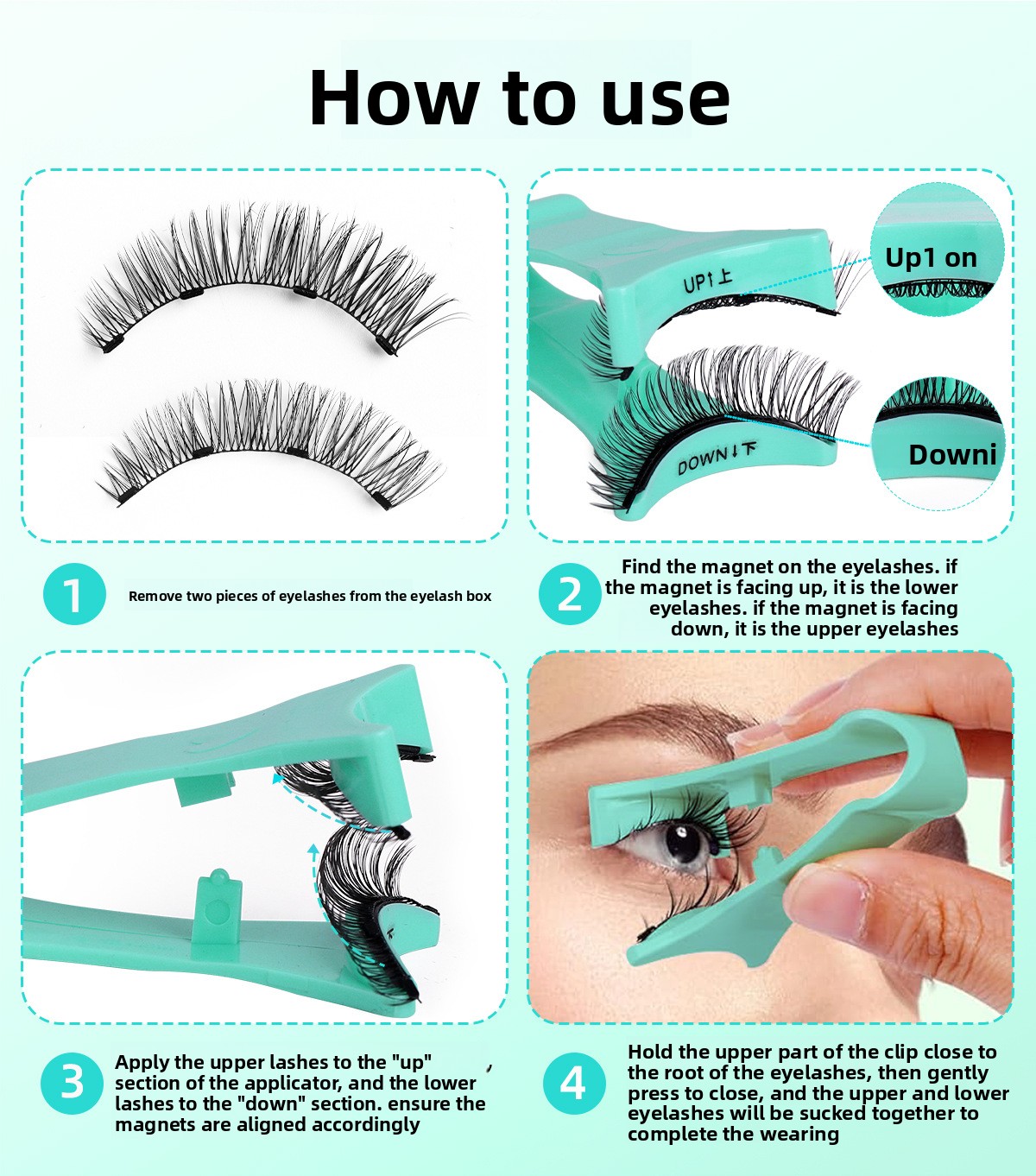 How to use

UP↑上

Up1 on

DOWN↓下

Downi

1

Remove two pieces of eyelashes from the eyelash box

2

Find the magnet on the eyelashes. if the magnet is facing up, it is the lower eyelashes. if the magnet is facing down, it is the upper eyelashes

3

Apply the upper lashes to the "up" section of the applicator, and the lower lashes to the "down" section. ensure the magnets are aligned accordingly

4

Hold the upper part of the clip close to the root of the eyelashes, then gently press to close, and the upper and lower eyelashes will be sucked together to complete the wearing