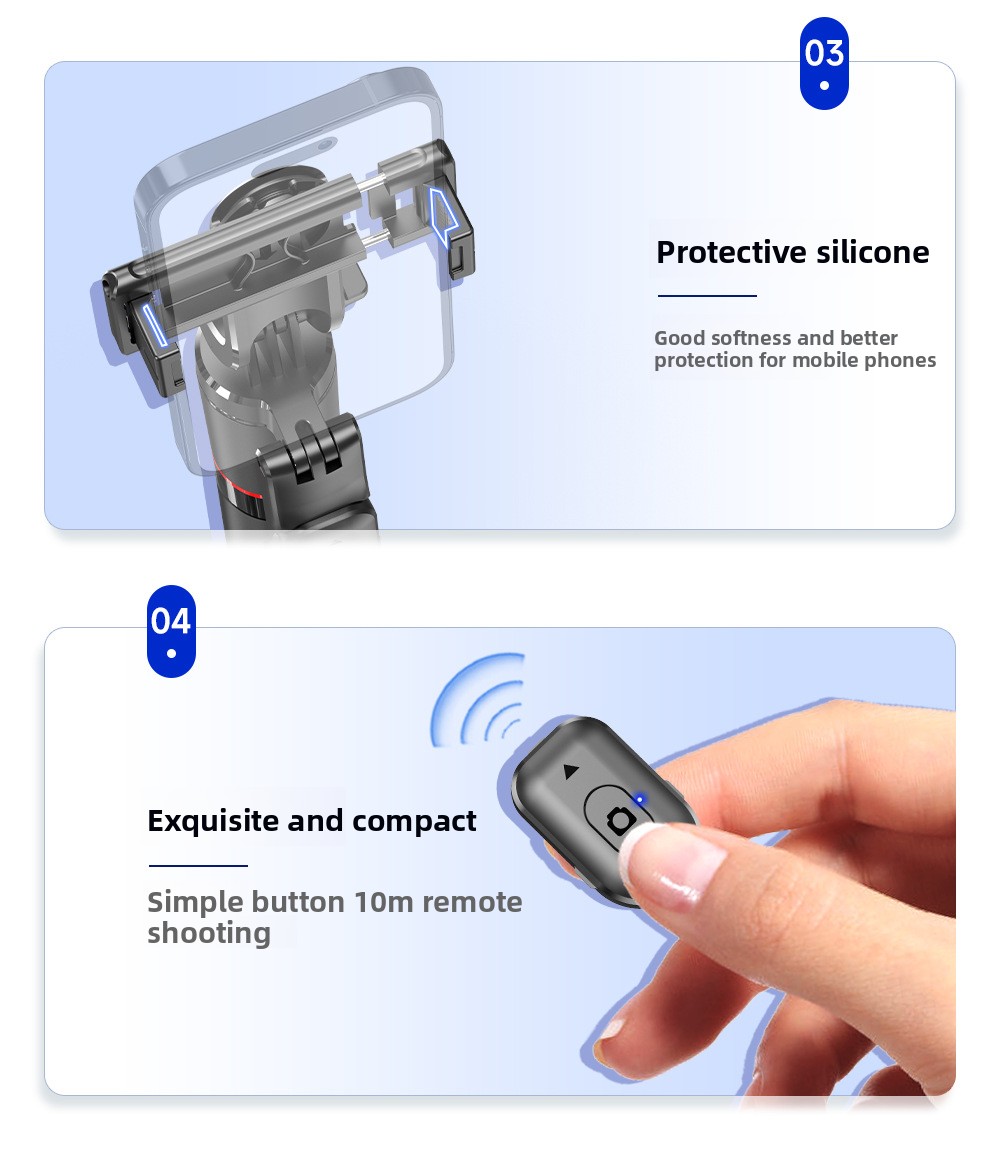 03

Protective silicone

Good softness and better protection for mobile phones

04

Exquisite and compact

Simple button 10m remote shooting