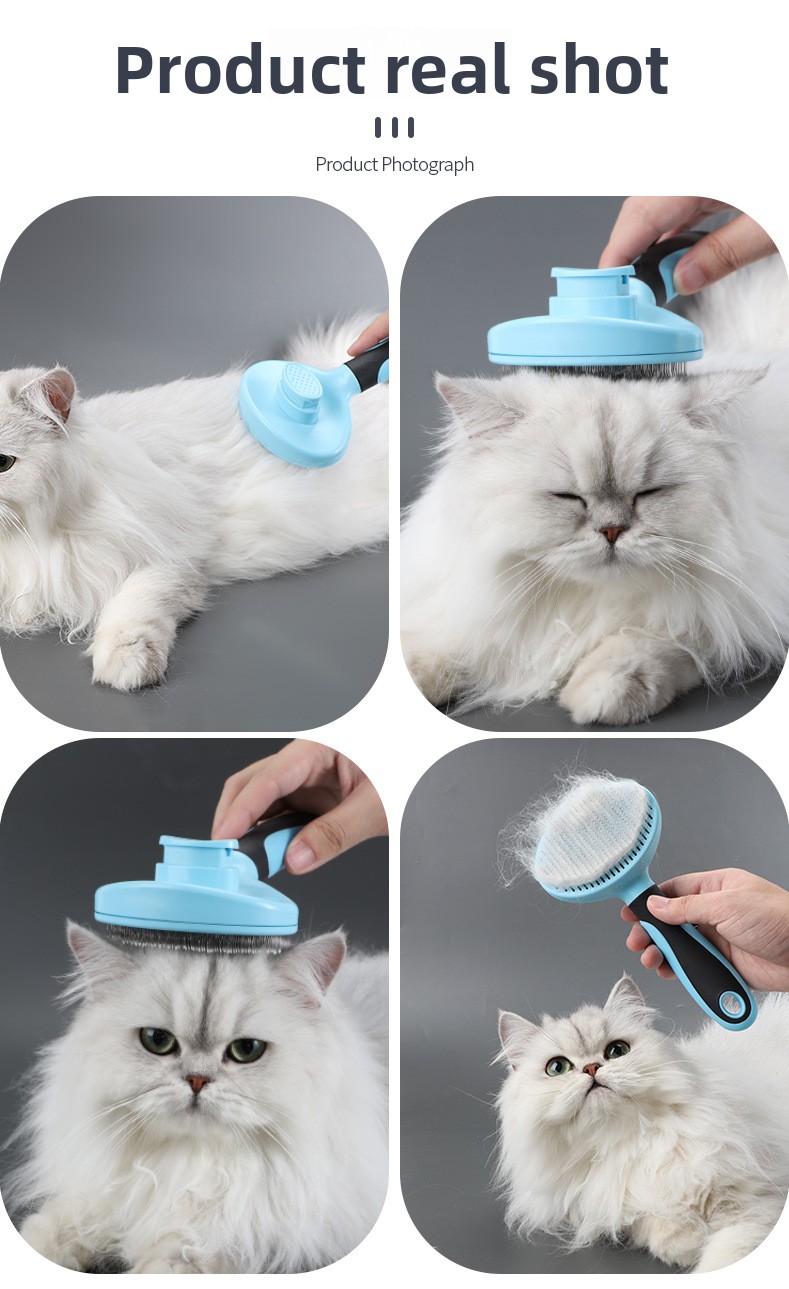 Product real shot

Product Photograph