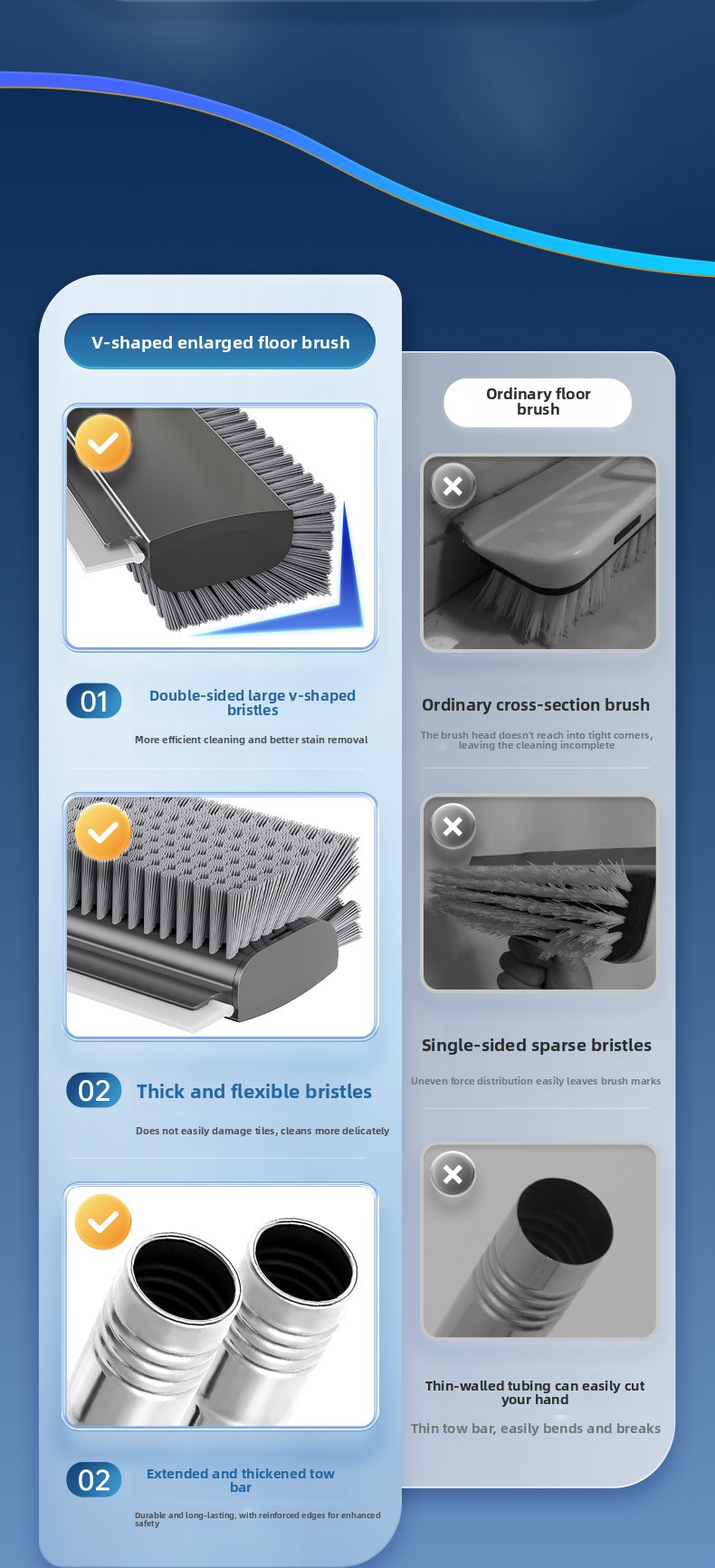 V-shaped enlarged floor brush

01 Double-sided large v-shaped bristles

More efficient cleaning and better stain removal

02 Thick and flexible bristles

Does not easily damage tiles, cleans more delicately

02 Extended and thickened tow bar

Durable and long-lasting, with reinforced edges for enhanced safety

Ordinary floor brush

Ordinary cross-section brush

The brush head doesn't reach into tight corners, leaving the cleaning incomplete

Single-sided sparse bristles

Uneven force distribution easily leaves brush marks

Thin-walled tubing can easily cut your hand

Thin tow bar, easily bends and breaks