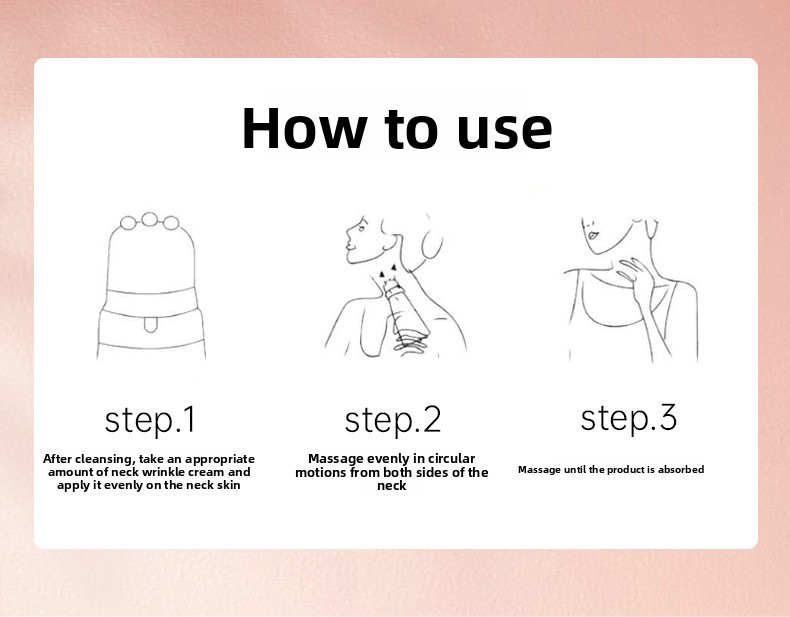 How to use

step.1

After cleansing, take an appropriate amount of neck wrinkle cream and apply it evenly on the neck skin

step.2

Massage evenly in circular motions from both sides of the neck

step.3

Massage until the product is absorbed