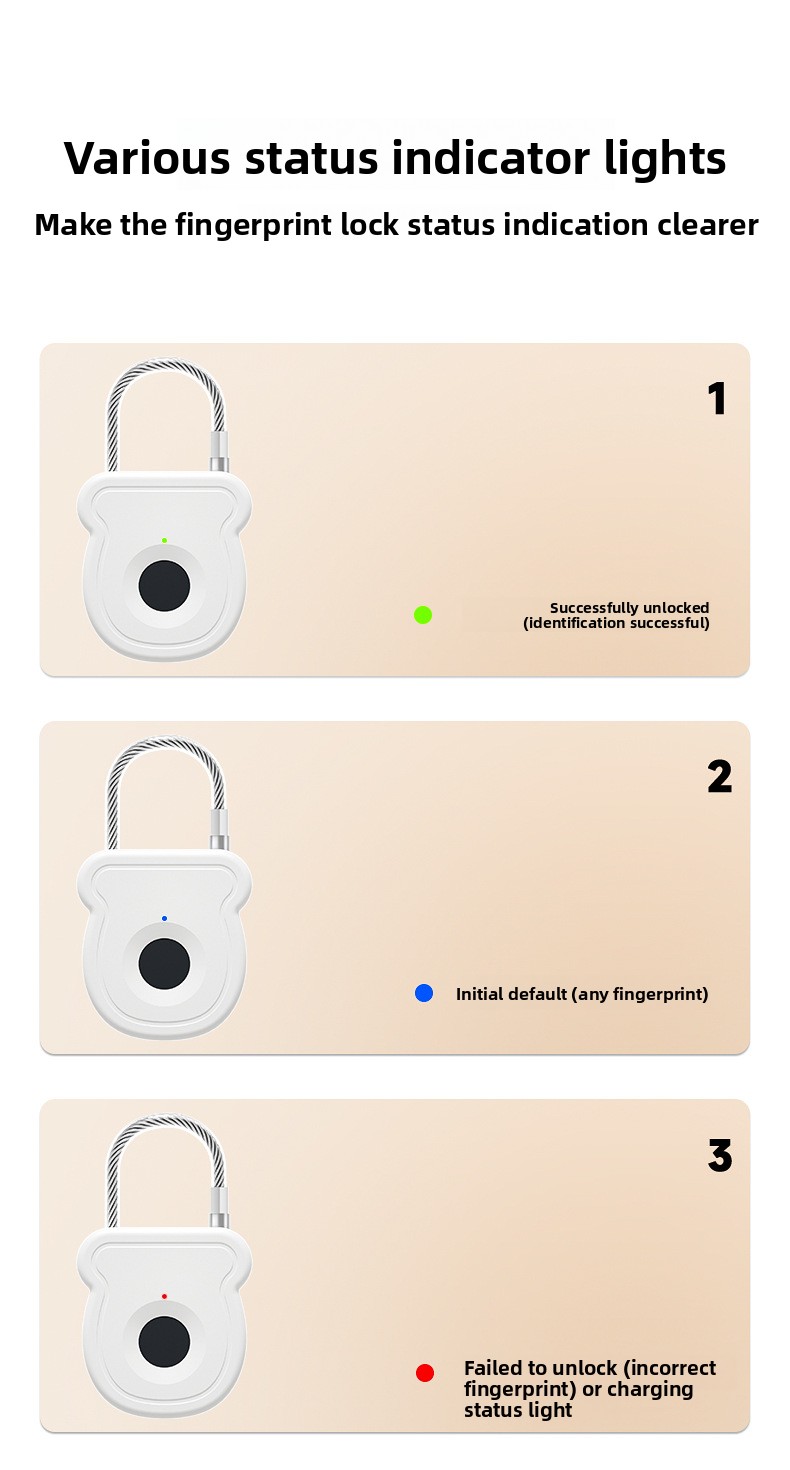 Various status indicator lights

Make the fingerprint lock status indication clearer

1

Successfully unlocked (identification successful)

2

Initial default (any fingerprint)

3

Failed to unlock (incorrect fingerprint) or charging status light