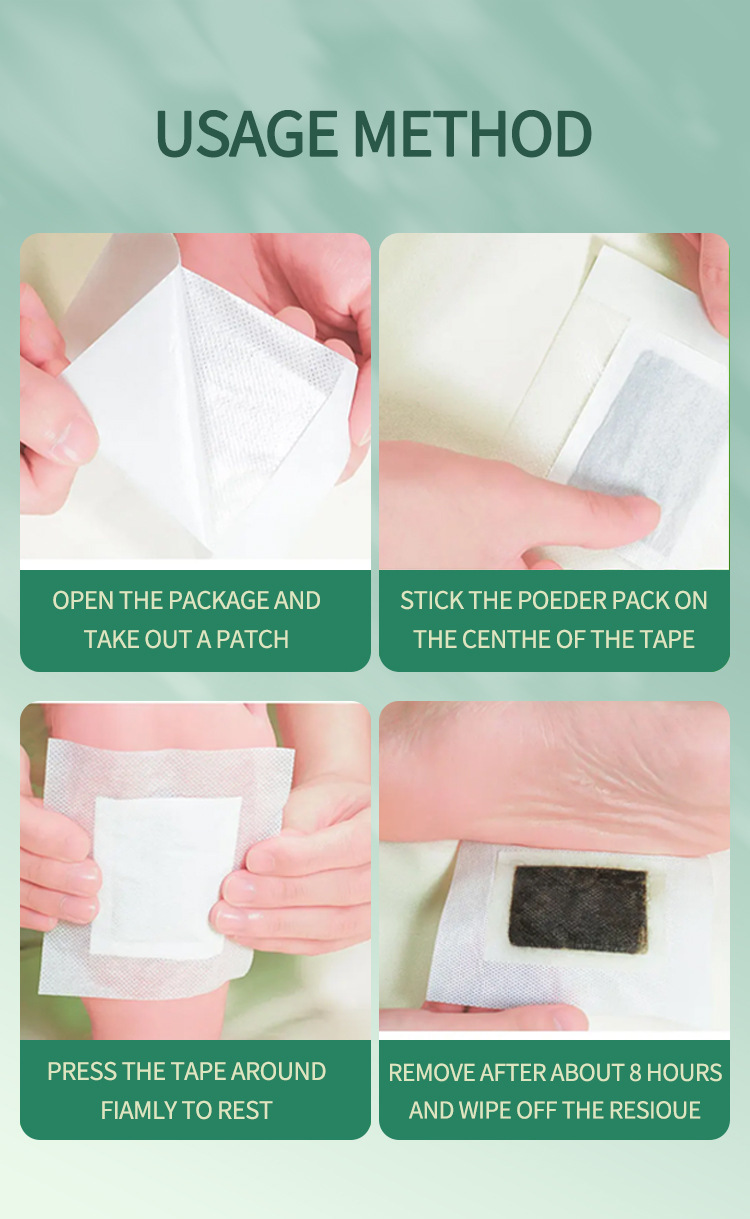 USAGE METHOD

OPEN THE PACKAGE AND TAKE OUT A PATCH

STICK THE POEDER PACK ON THE CENTHE OF THE TAPE

PRESS THE TAPE AROUND FIAMLY TO REST

REMOVE AFTER ABOUT 8 HOURS AND WIPE OFF THE RESIOUE