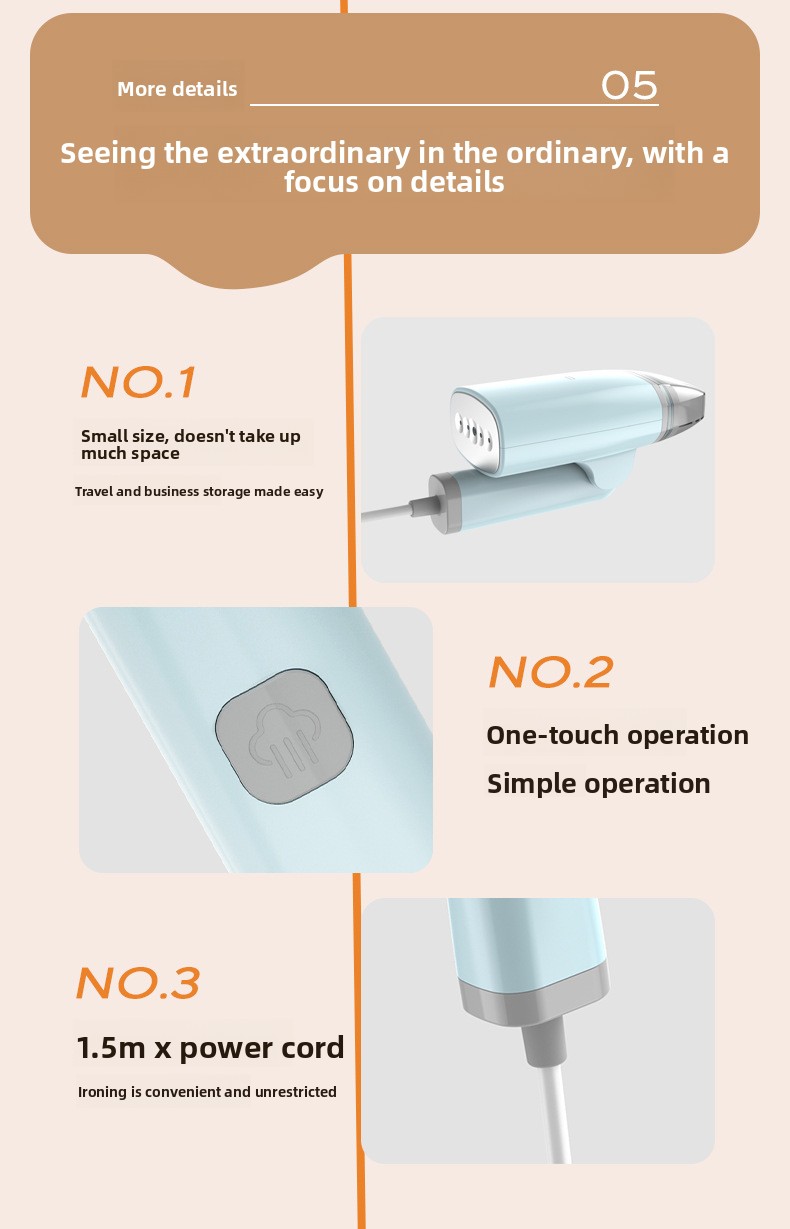 More details 05

Seeing the extraordinary in the ordinary, with a focus on details

NO.1

Small size, doesn't take up much space

Travel and business storage made easy

NO.2

One-touch operation

Simple operation

NO.3

1.5m x power cord

Ironing is convenient and unrestricted