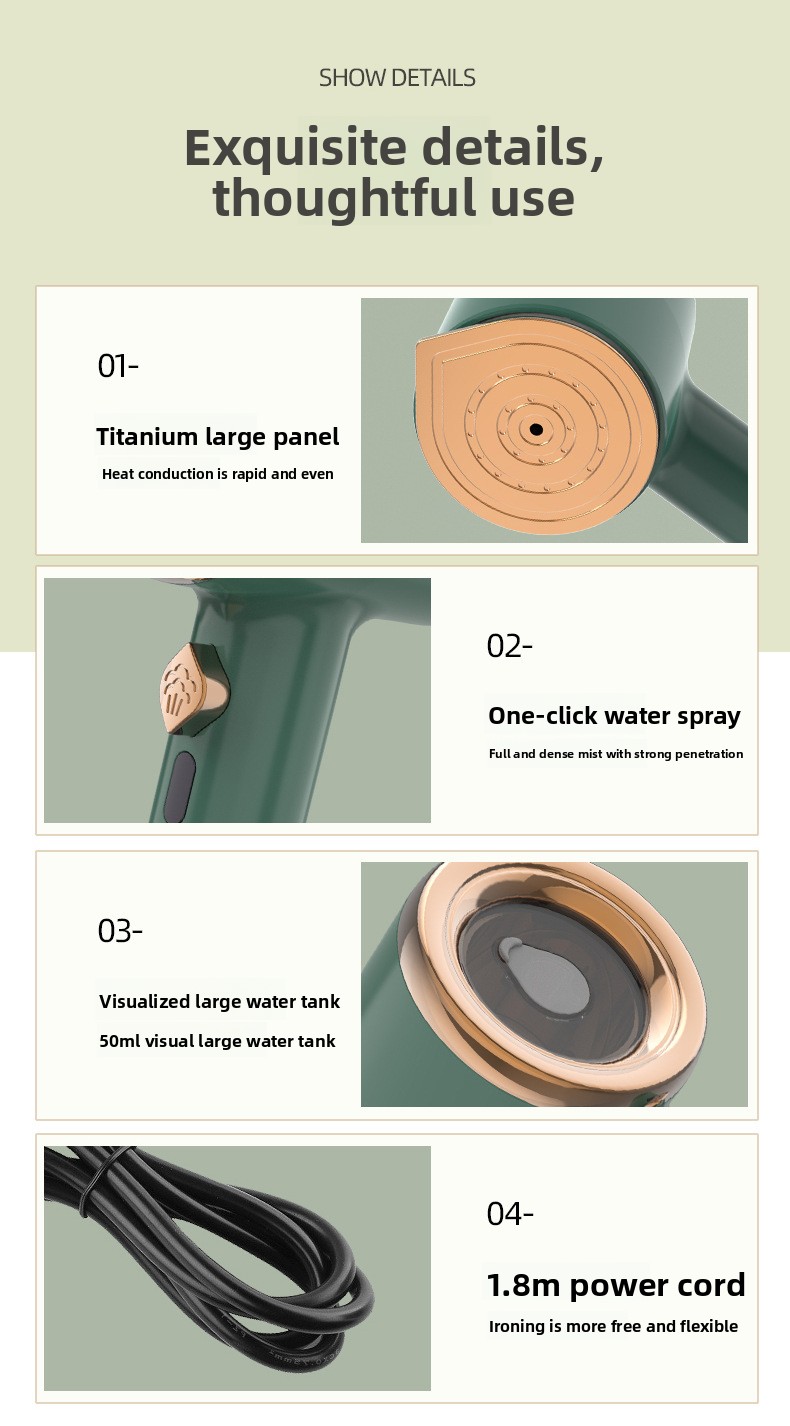 SHOW DETAILS

Exquisite details, thoughtful use

01-

Titanium large panel

Heat conduction is rapid and even

02-

One-click water spray

Full and dense mist with strong penetration

03-

Visualized large water tank

50ml visual large water tank

04-

1.8m power cord

Ironing is more free and flexible