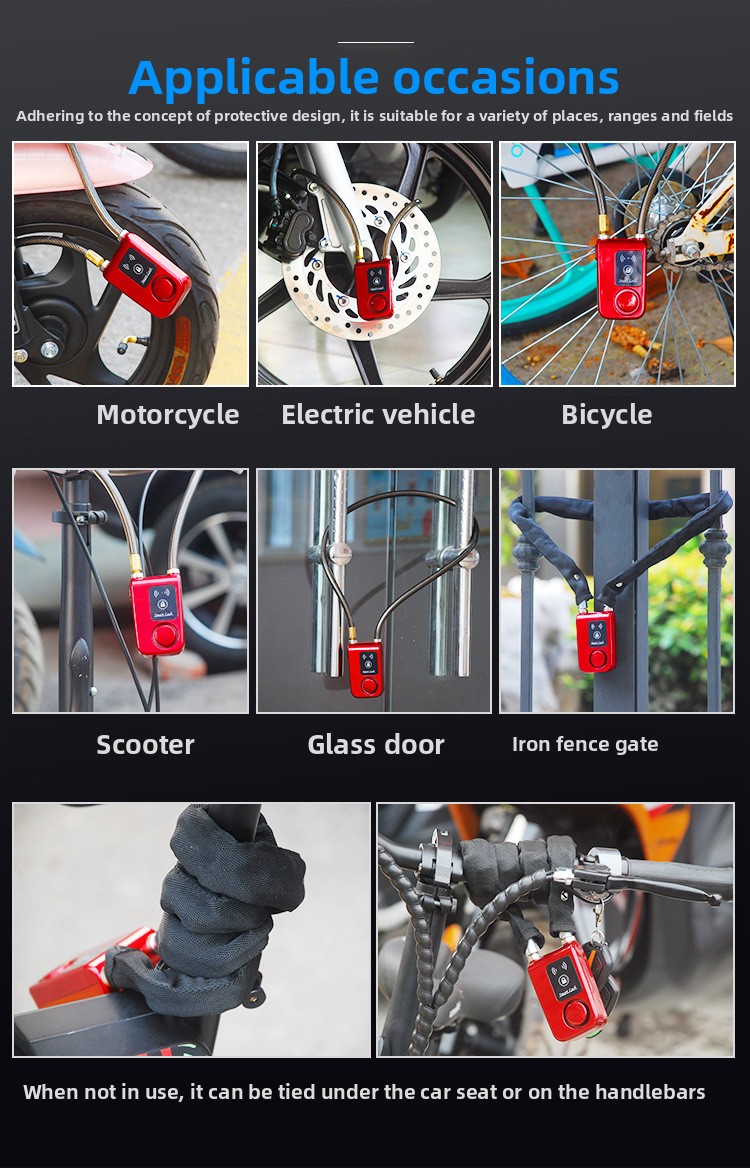 Applicable occasions

Adhering to the concept of protective design, it is suitable for a variety of places, ranges and fields

Motorcycle

Electric vehicle

Bicycle

Scooter

Glass door

Iron fence gate

When not in use, it can be tied under the car seat or on the handlebars